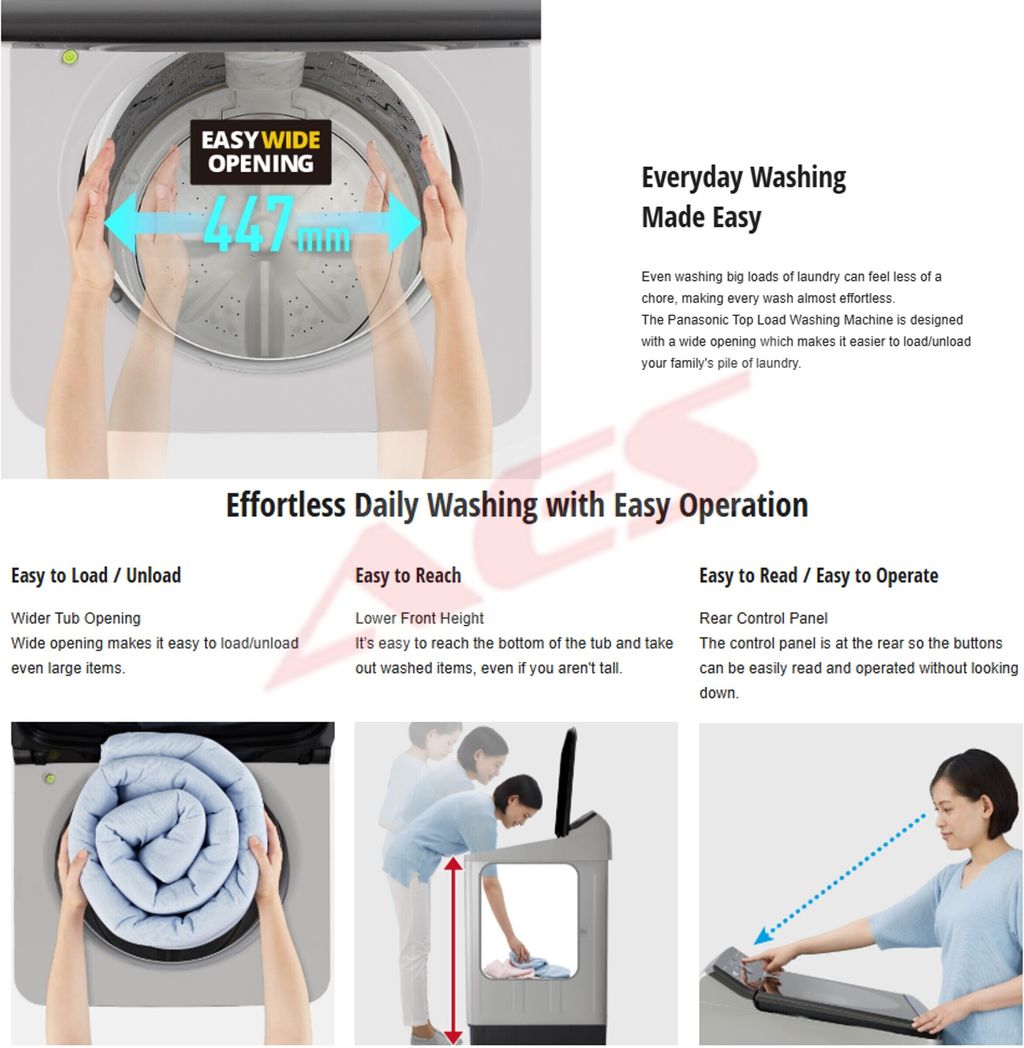 EASY WIDE OPENING

447mm

Everyday Washing
Made Easy

Even washing big loads of laundry can feel less of a chore, making every wash almost effortless.
The Panasonic Top Load Washing Machine is designed with a wide opening which makes it easier to load/unload your family's pile of laundry.

ACS

Effortless Daily Washing with Easy Operation

Easy to Load / Unload

Wider Tub Opening
Wide opening makes it easy to load/unload even large items.

Easy to Reach

Lower Front Height
It's easy to reach the bottom of the tub and take out washed items, even if you aren't tall.

Easy to Read / Easy to Operate

Rear Control Panel
The control panel is at the rear so the buttons can be easily read and operated without looking down.