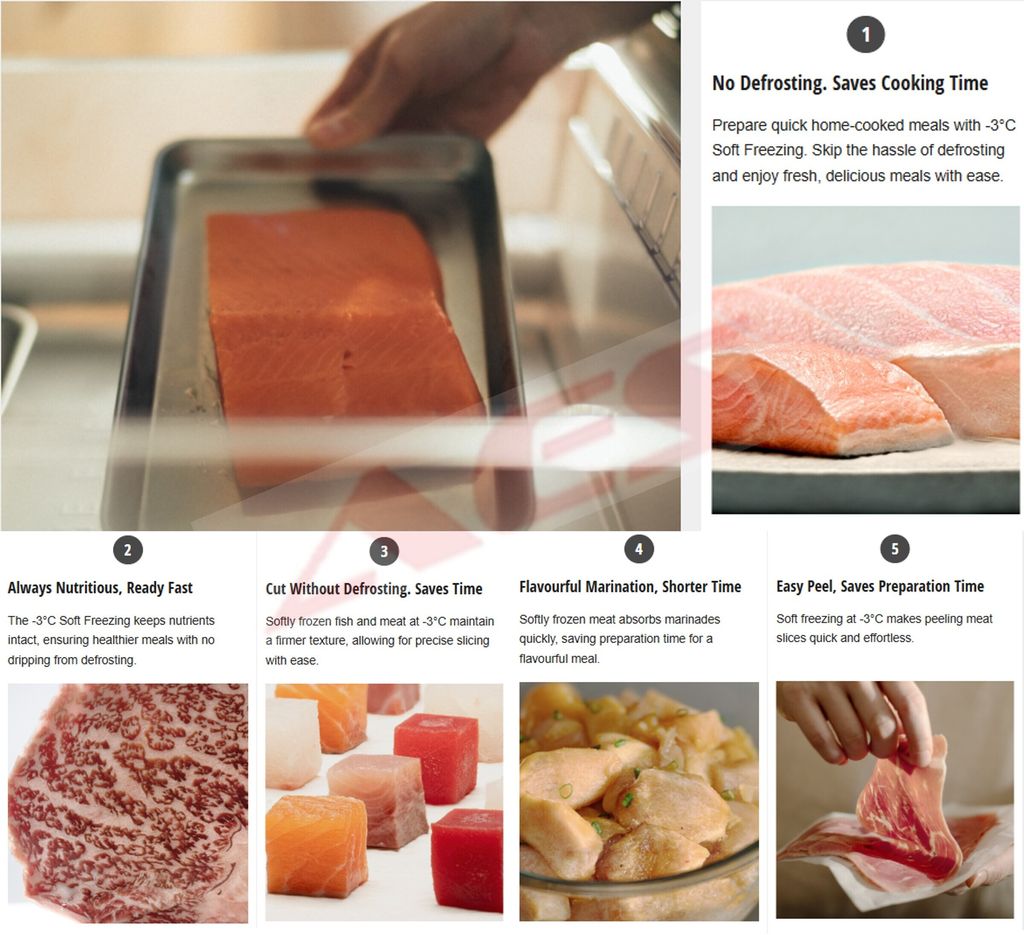 1

No Defrosting. Saves Cooking Time

Prepare quick home-cooked meals with -3°C Soft Freezing. Skip the hassle of defrosting and enjoy fresh, delicious meals with ease.

2

Always Nutritious, Ready Fast

The -3°C Soft Freezing keeps nutrients intact, ensuring healthier meals with no dripping from defrosting.

3

Cut Without Defrosting. Saves Time

Softly frozen fish and meat at -3°C maintain a firmer texture, allowing for precise slicing with ease.

4

Flavourful Marination, Shorter Time

Softly frozen meat absorbs marinades quickly, saving preparation time for a flavourful meal.

5

Easy Peel, Saves Preparation Time

Soft freezing at -3°C makes peeling meat slices quick and effortless.