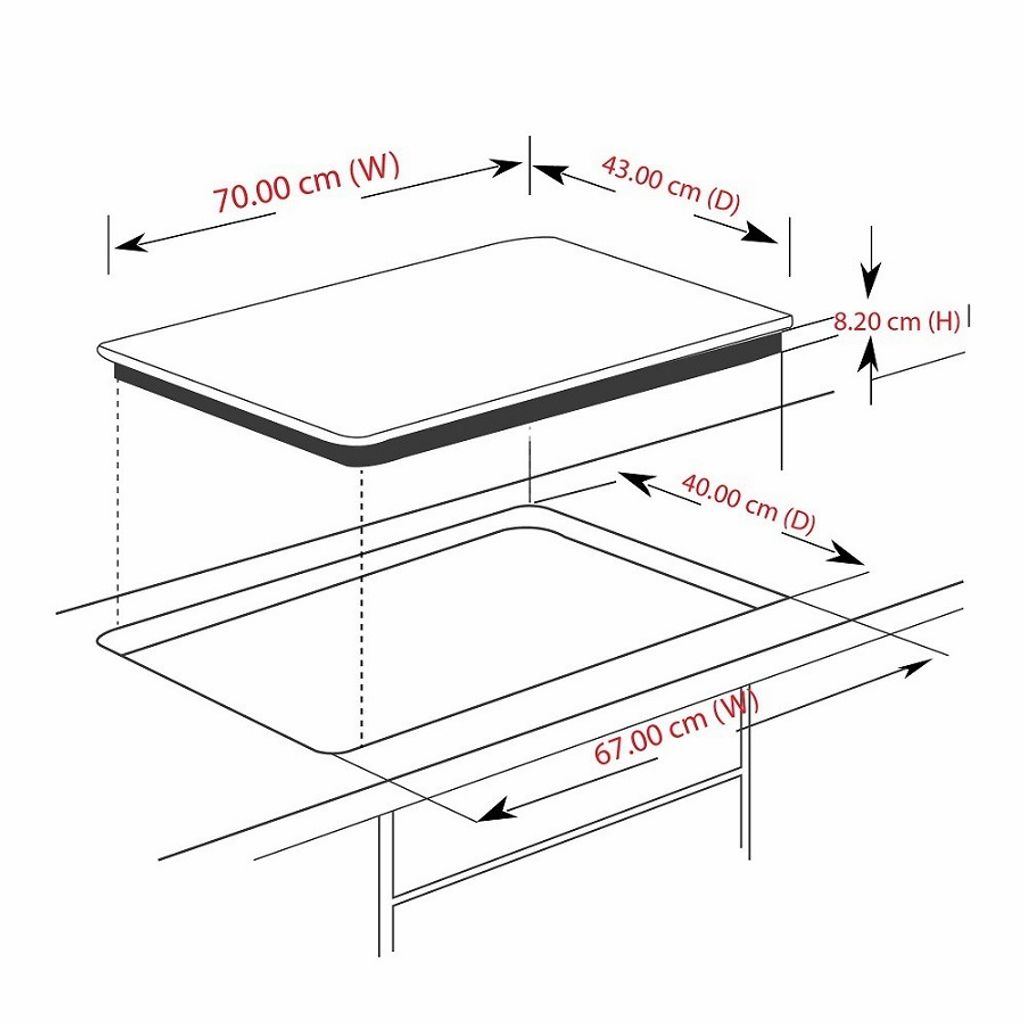 70.00 cm (W)

43.00 cm (D)

8.20 cm (H)

40.00 cm (D)

67.00 cm (W)