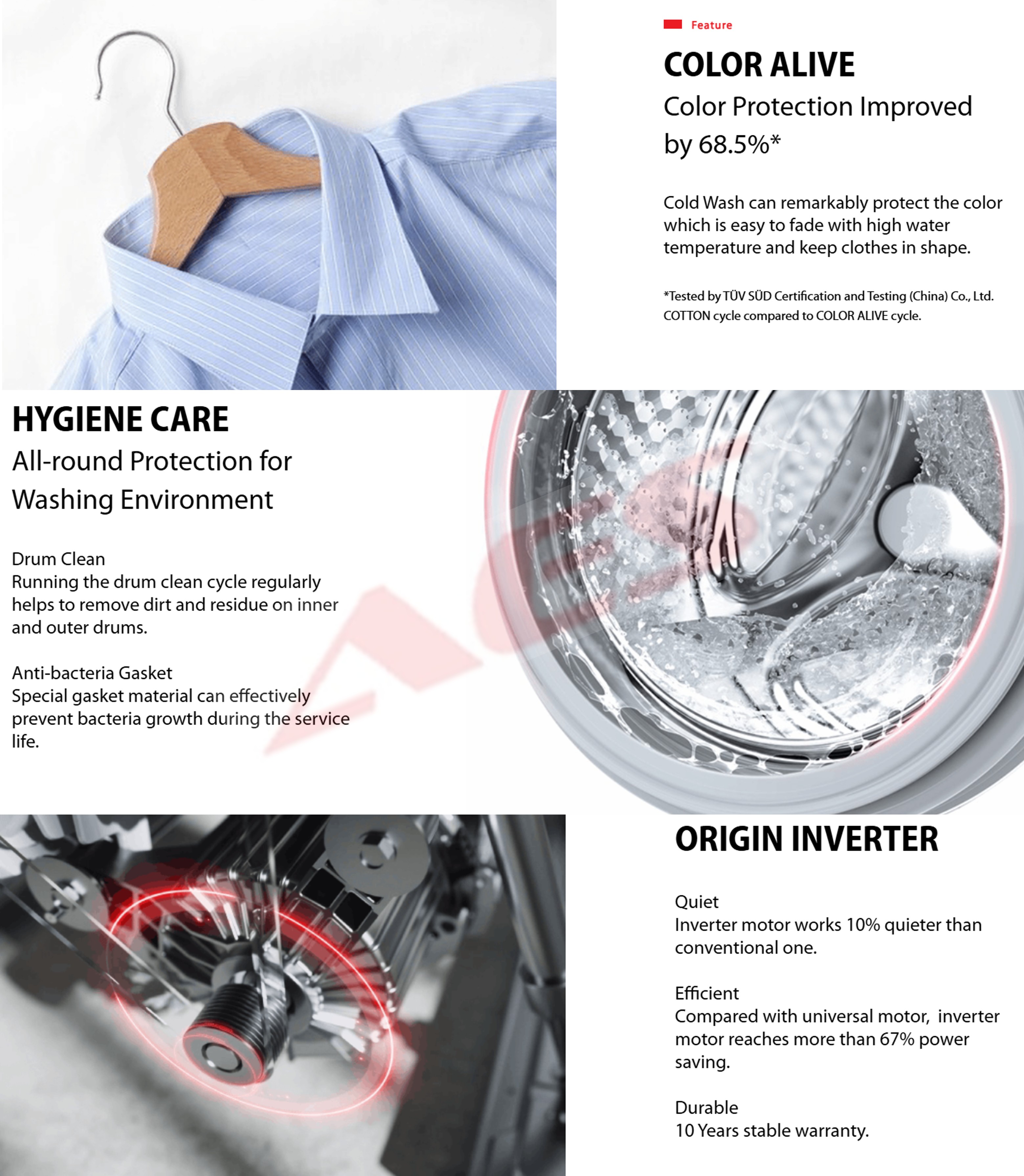 Feature

COLOR ALIVE

Color Protection Improved by 68.5%*

Cold Wash can remarkably protect the color which is easy to fade with high water temperature and keep clothes in shape.

*Tested by TÜV SÜD Certification and Testing (China) Co., Ltd. COTTON cycle compared to COLOR ALIVE cycle.

HYGIENE CARE

All-round Protection for Washing Environment

Drum Clean
Running the drum clean cycle regularly helps to remove dirt and residue on inner and outer drums.

Anti-bacteria Gasket
Special gasket material can effectively prevent bacteria growth during the service life.

ORIGIN INVERTER

Quiet
Inverter motor works 10% quieter than conventional one.

Efficient
Compared with universal motor, inverter motor reaches more than 67% power saving.

Durable
10 Years stable warranty.