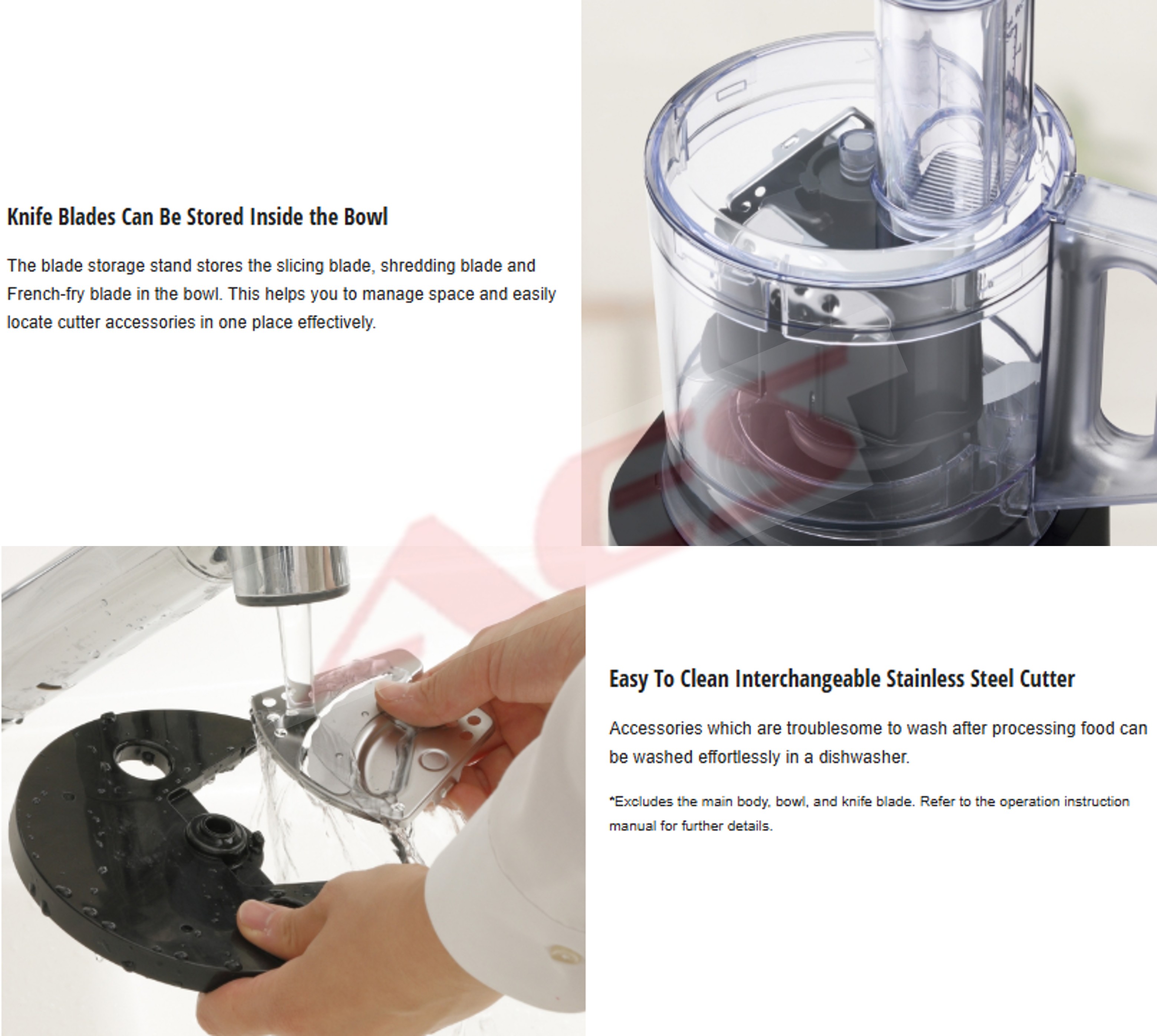 Knife Blades Can Be Stored Inside the Bowl

The blade storage stand stores the slicing blade, shredding blade and French-fry blade in the bowl. This helps you to manage space and easily locate cutter accessories in one place effectively.

Easy To Clean Interchangeable Stainless Steel Cutter

Accessories which are troublesome to wash after processing food can be washed effortlessly in a dishwasher.

*Excludes the main body, bowl, and knife blade. Refer to the operation instruction manual for further details.