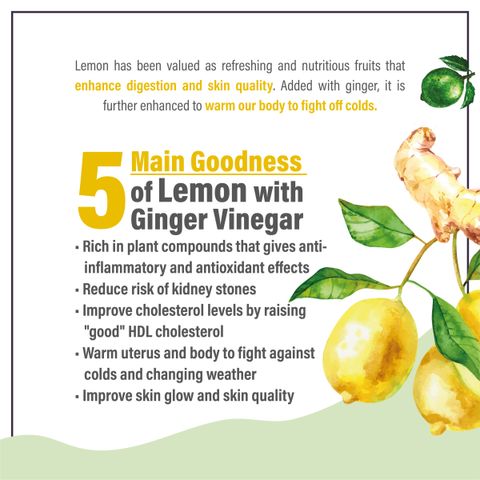 Lemon has been valued as refreshing and nutritious fruits that enhance digestion and skin quality. Added with ginger, it is further enhanced to warm our body to fight off colds.

5 Main Goodness of Lemon with Ginger Vinegar

• Rich in plant compounds that gives anti-inflammatory and antioxidant effects
• Reduce risk of kidney stones
• Improve cholesterol levels by raising "good" HDL cholesterol
• Warm uterus and body to fight against colds and changing weather
• Improve skin glow and skin quality