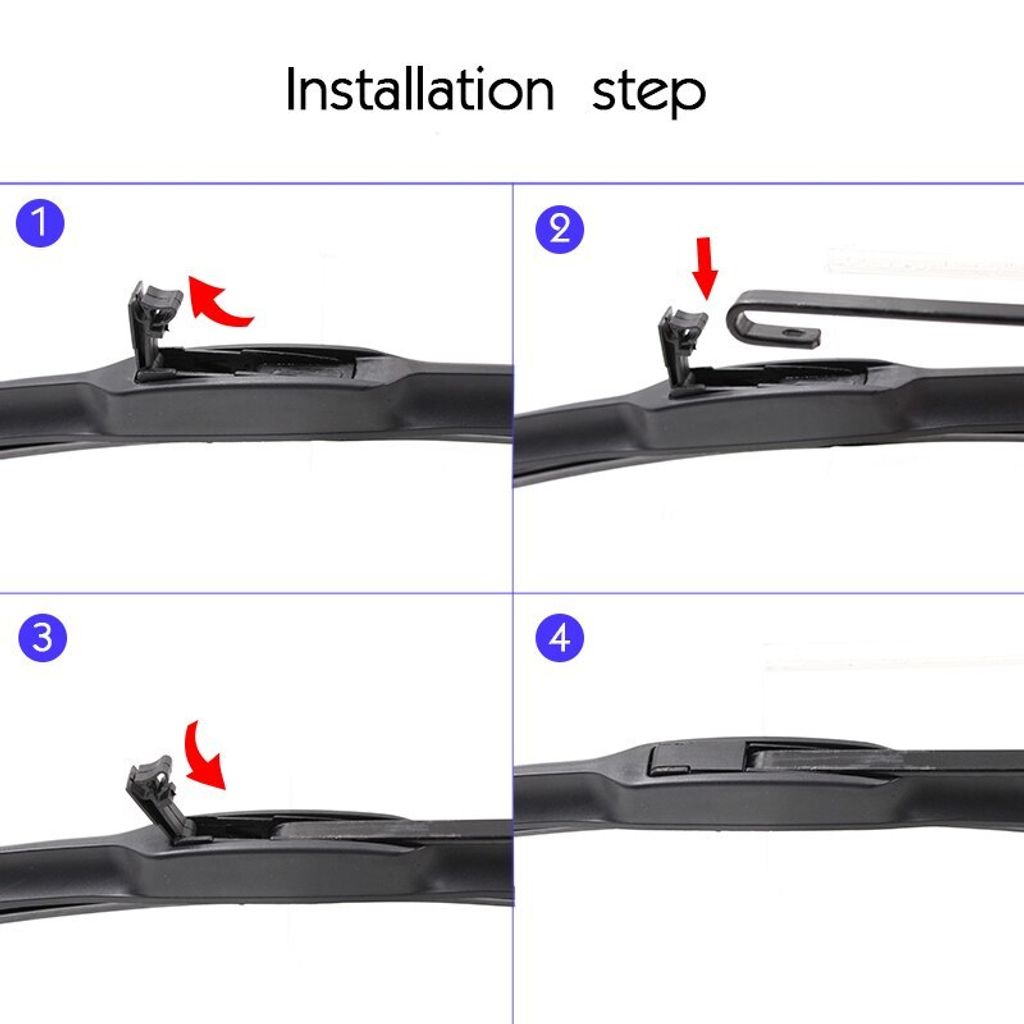 Installation step

1

2

3

4