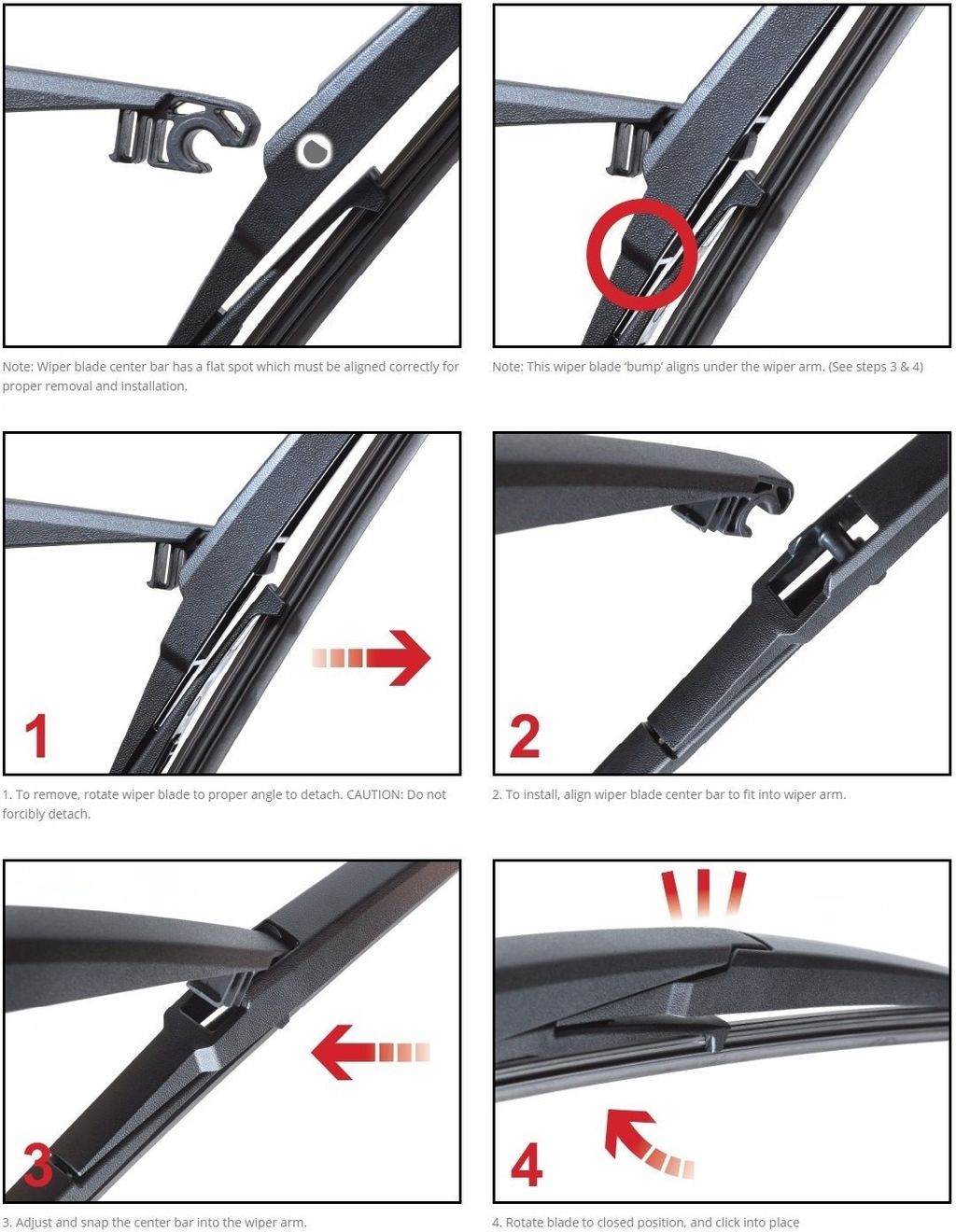 Note: Wiper blade center bar has a flat spot which must be aligned correctly for proper removal and installation.

Note: This wiper blade 'bump' aligns under the wiper arm. (See steps 3 & 4)

1

1. To remove, rotate wiper blade to proper angle to detach. CAUTION: Do not forcibly detach.

2

2. To install, align wiper blade center bar to fit into wiper arm.

3

3. Adjust and snap the center bar into the wiper arm.

4

4. Rotate blade to closed position, and click into place