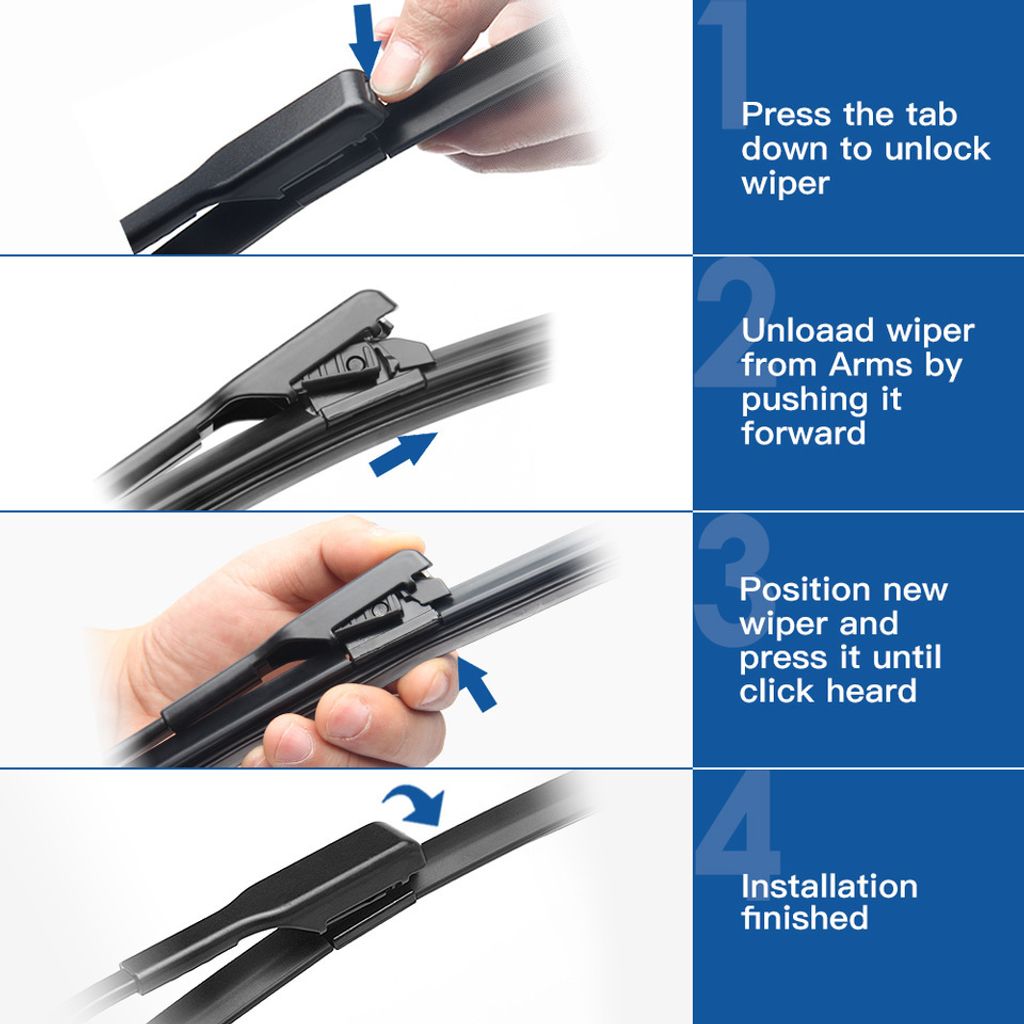 1

Press the tab down to unlock wiper

2

Unloaad wiper from Arms by pushing it forward

3

Position new wiper and press it until click heard

4

Installation finished