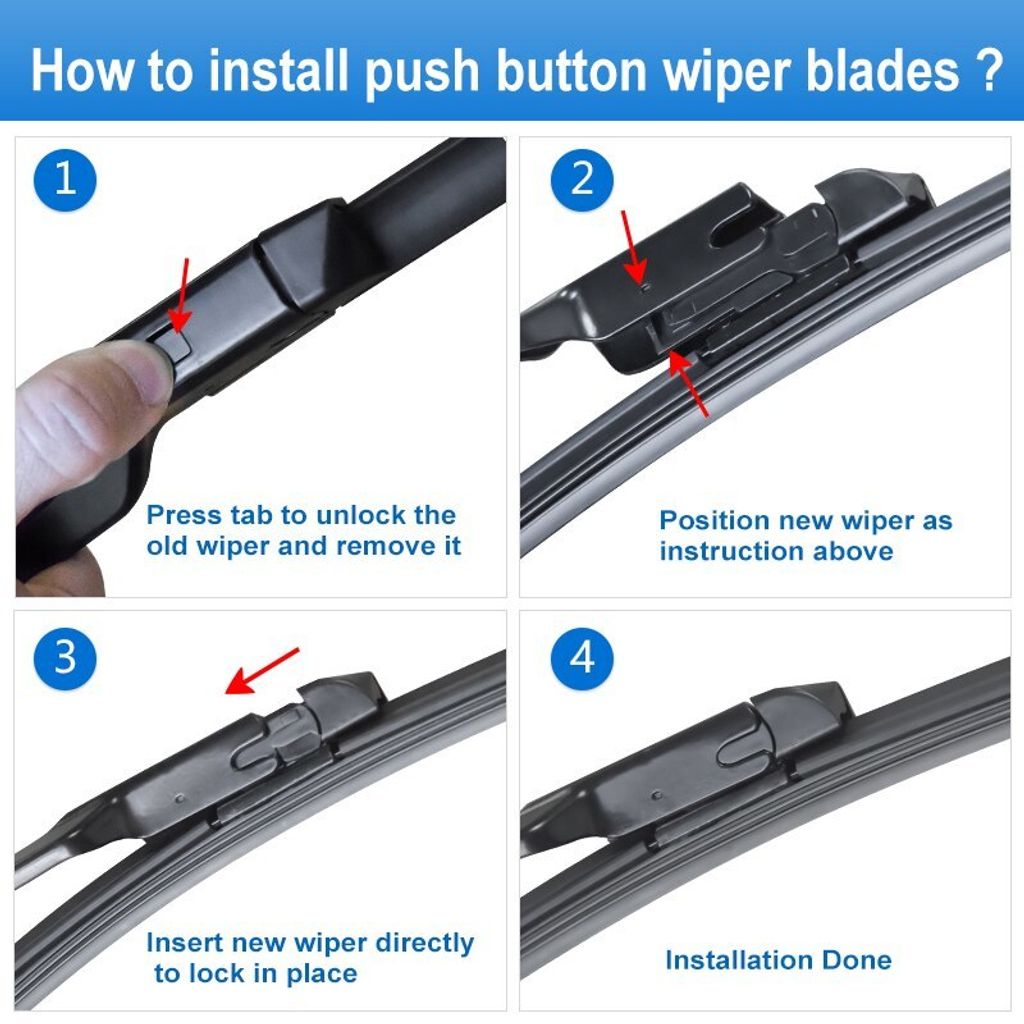 How to install push button wiper blades ?

1

Press tab to unlock the old wiper and remove it

2

Position new wiper as instruction above

3

Insert new wiper directly to lock in place

4

Installation Done