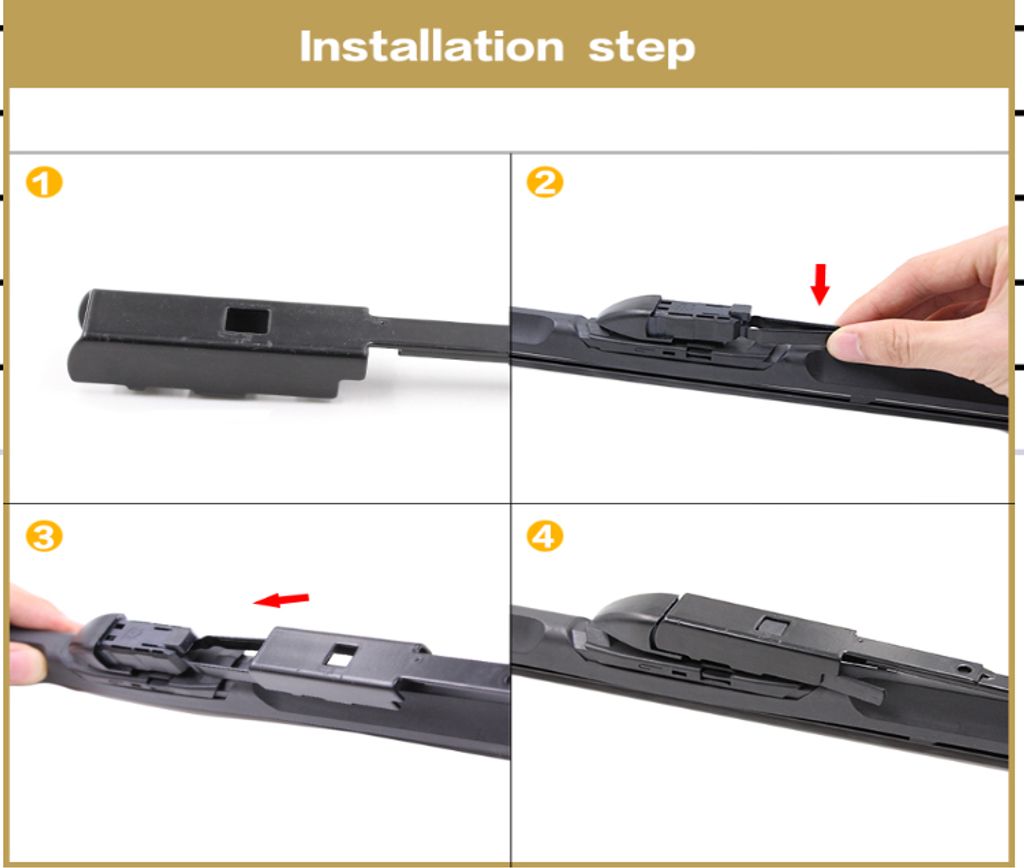 Installation step

1

2

3

4