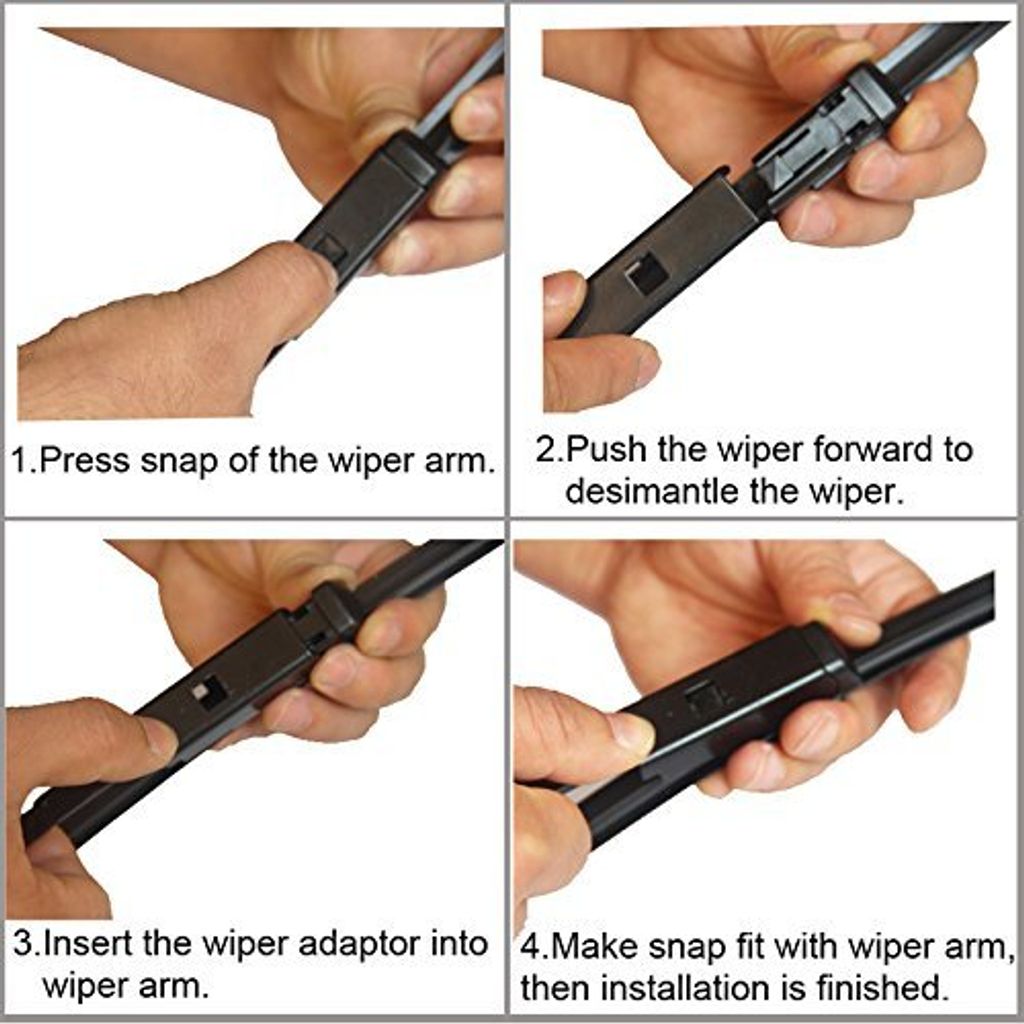 1.Press snap of the wiper arm.

2.Push the wiper forward to desimantle the wiper.

3.Insert the wiper adaptor into wiper arm.

4.Make snap fit with wiper arm, then installation is finished.