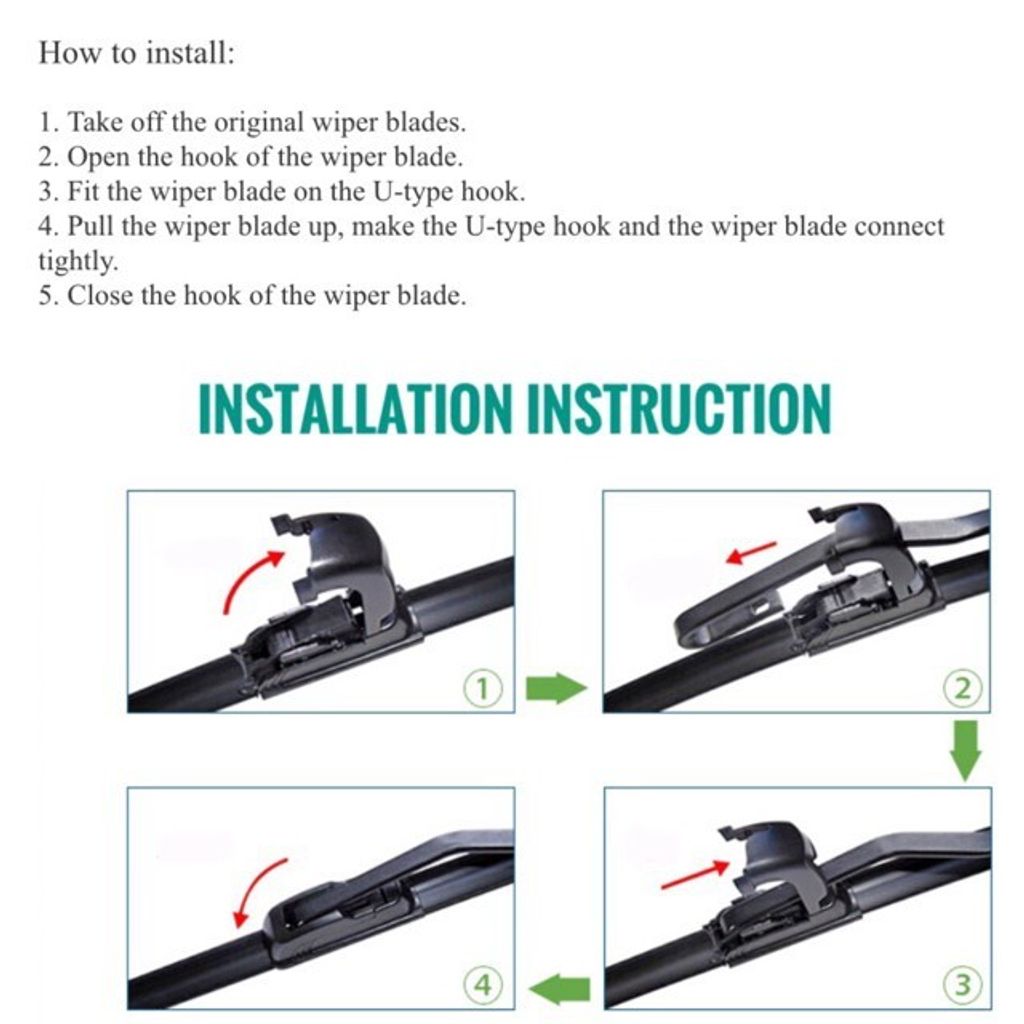 How to install:

1. Take off the original wiper blades.
2. Open the hook of the wiper blade.
3. Fit the wiper blade on the U-type hook.
4. Pull the wiper blade up, make the U-type hook and the wiper blade connect tightly.
5. Close the hook of the wiper blade.

INSTALLATION INSTRUCTION

①

②

④

③