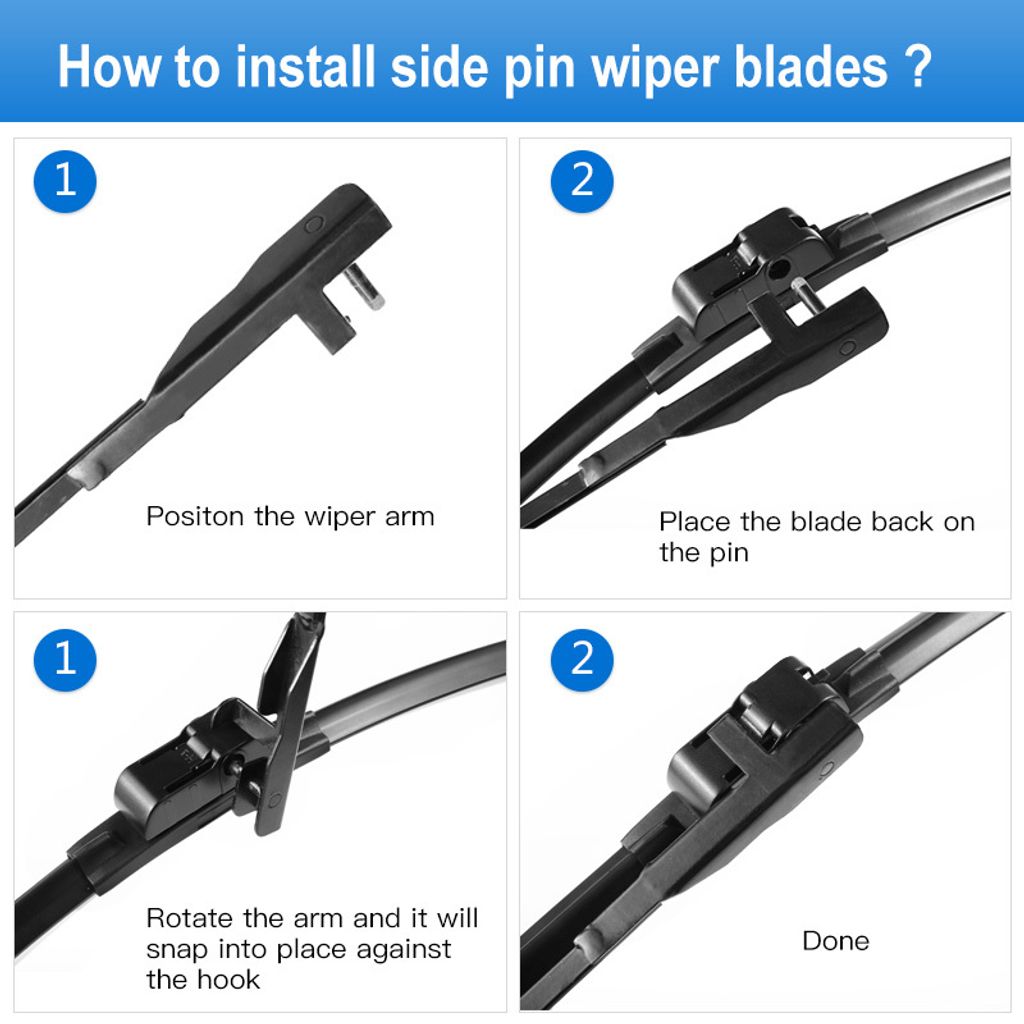 How to install side pin wiper blades ?

1

Positon the wiper arm

2

Place the blade back on the pin

1

Rotate the arm and it will snap into place against the hook

2

Done