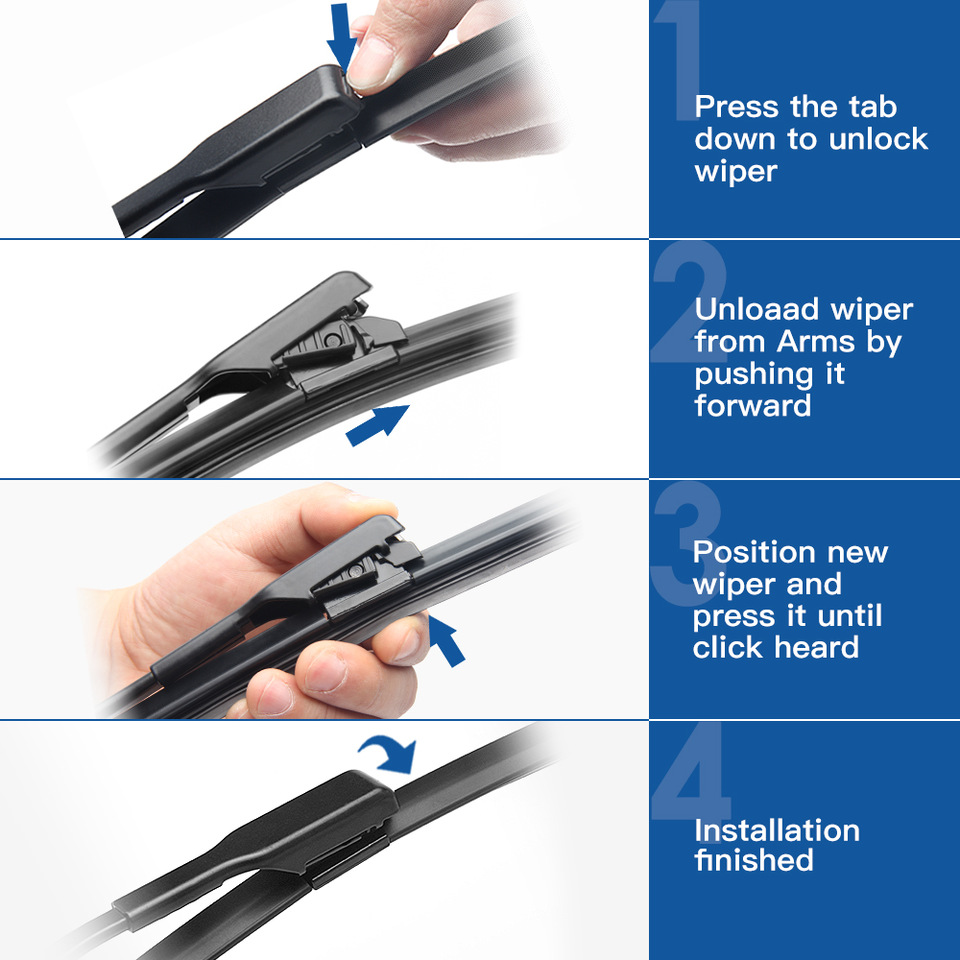 1
Press the tab down to unlock wiper

2
Unloaad wiper from Arms by pushing it forward

3
Position new wiper and press it until click heard

4
Installation finished