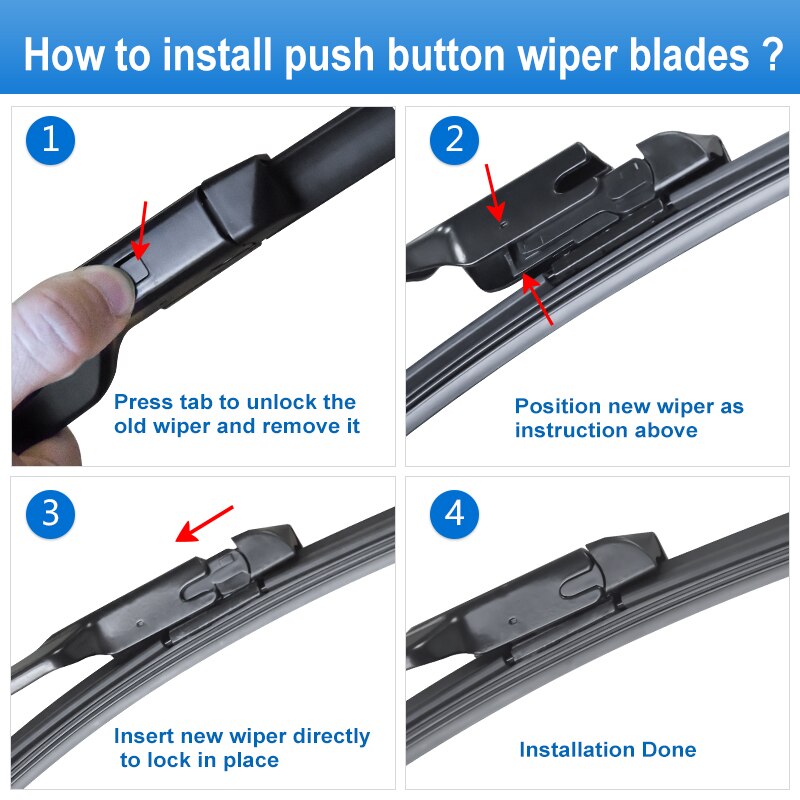 How to install push button wiper blades ?

1

Press tab to unlock the old wiper and remove it

2

Position new wiper as instruction above

3

Insert new wiper directly to lock in place

4

Installation Done