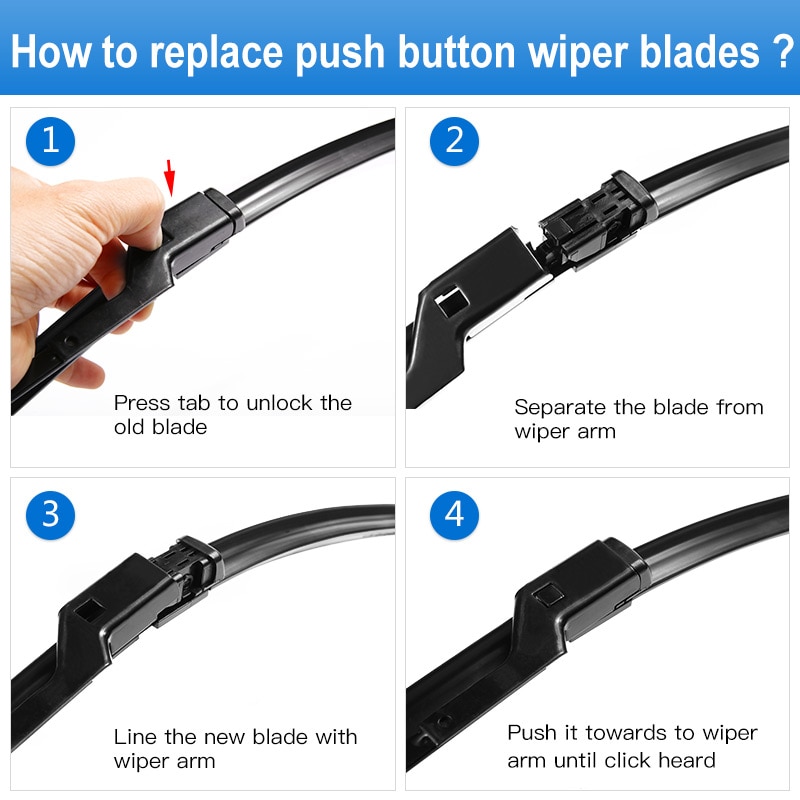 How to replace push button wiper blades ?

1

Press tab to unlock the old blade

2

Separate the blade from wiper arm

3

Line the new blade with wiper arm

4

Push it towards to wiper arm until click heard