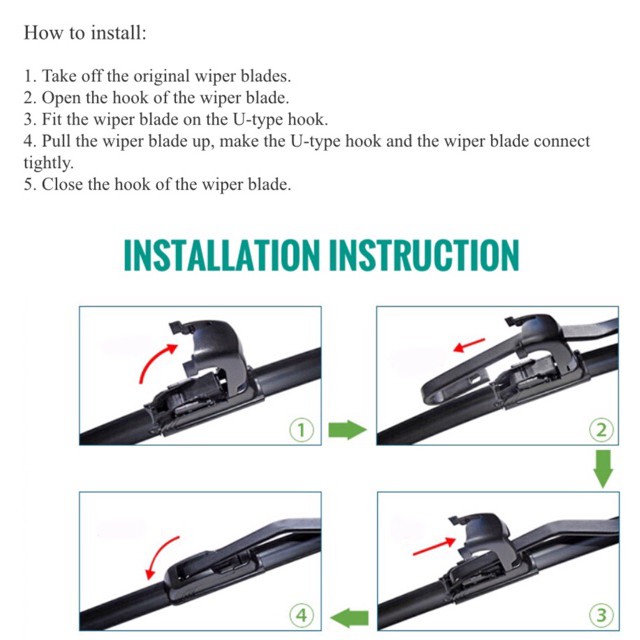 How to install:

1. Take off the original wiper blades.
2. Open the hook of the wiper blade.
3. Fit the wiper blade on the U-type hook.
4. Pull the wiper blade up, make the U-type hook and the wiper blade connect tightly.
5. Close the hook of the wiper blade.

INSTALLATION INSTRUCTION

①

②

④

③