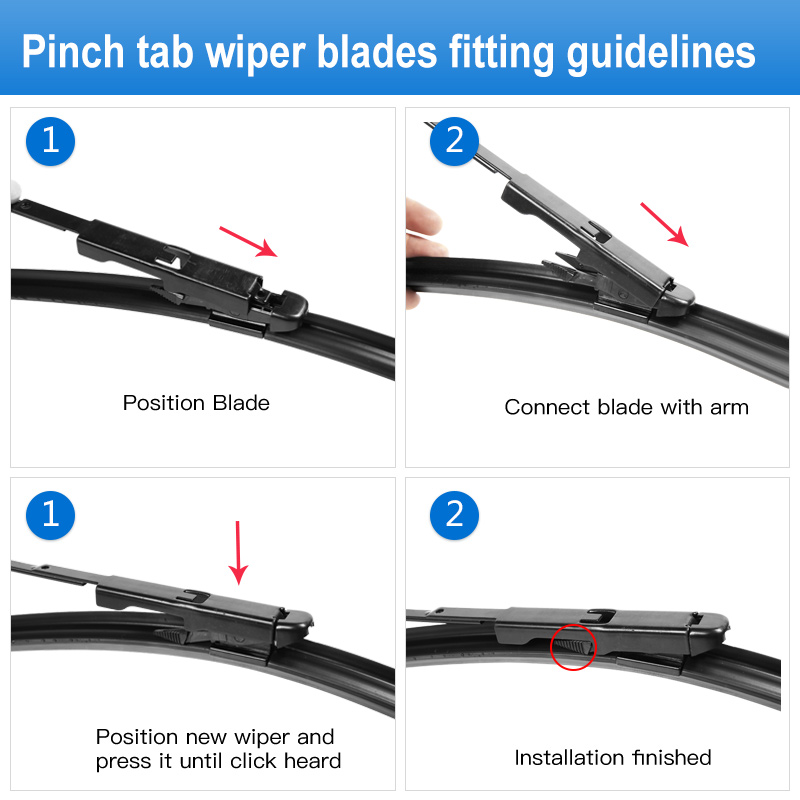 Pinch tab wiper blades fitting guidelines

1

Position Blade

2

Connect blade with arm

1

Position new wiper and press it until click heard

2

Installation finished