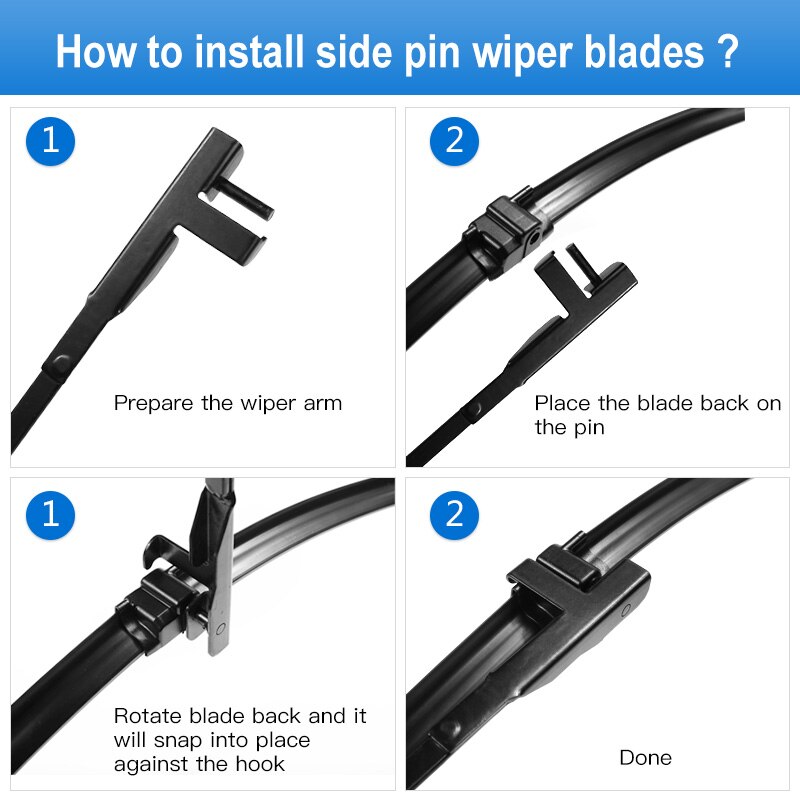 How to install side pin wiper blades ?

1

Prepare the wiper arm

2

Place the blade back on the pin

1

Rotate blade back and it will snap into place against the hook

2

Done