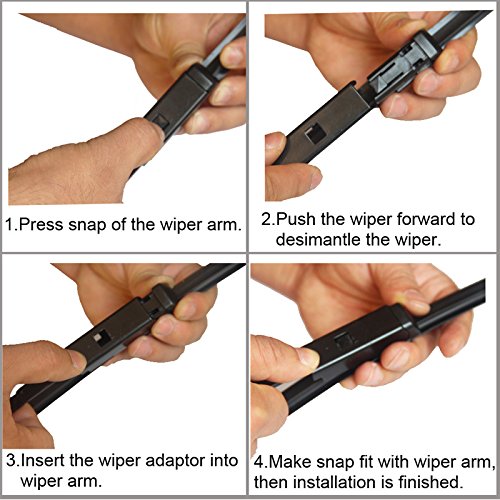 1.Press snap of the wiper arm.

2.Push the wiper forward to desimantle the wiper.

3.Insert the wiper adaptor into wiper arm.

4.Make snap fit with wiper arm, then installation is finished.