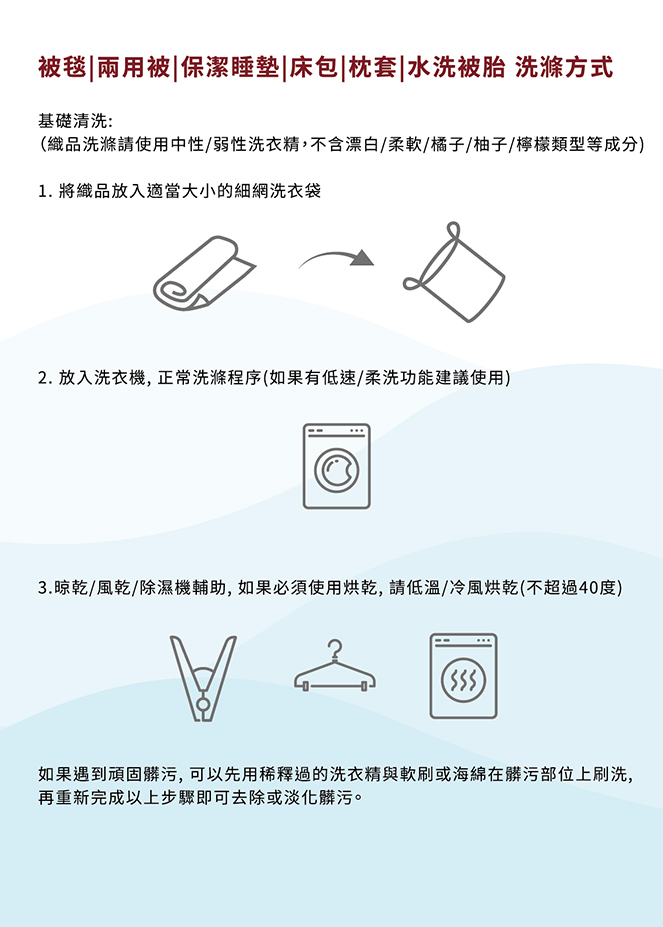 被毯|兩用被|保潔睡墊|床包|枕套|水洗被胎 洗滌方式

基礎清洗:
(織品洗滌請使用中性/弱性洗衣精，不含漂白/柔軟/橘子/柚子/檸檬類型等成分)

1. 將織品放入適當大小的細網洗衣袋

2. 放入洗衣機, 正常洗滌程序(如果有低速/柔洗功能建議使用)

3.晾乾/風乾/除濕機輔助, 如果必須使用烘乾, 請低溫/冷風烘乾(不超過40度)

如果遇到頑固髒污, 可以先用稀釋過的洗衣精與軟刷或海綿在髒污部位上刷洗, 再重新完成以上步驟即可去除或淡化髒污。