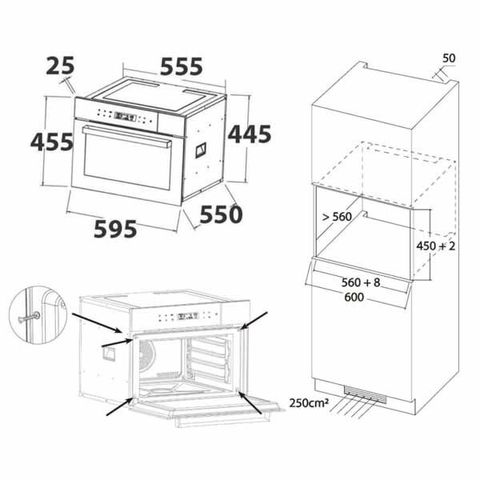 25
555
455
445
595
550
50
> 560
450 + 2
560 + 8
600
250cm²