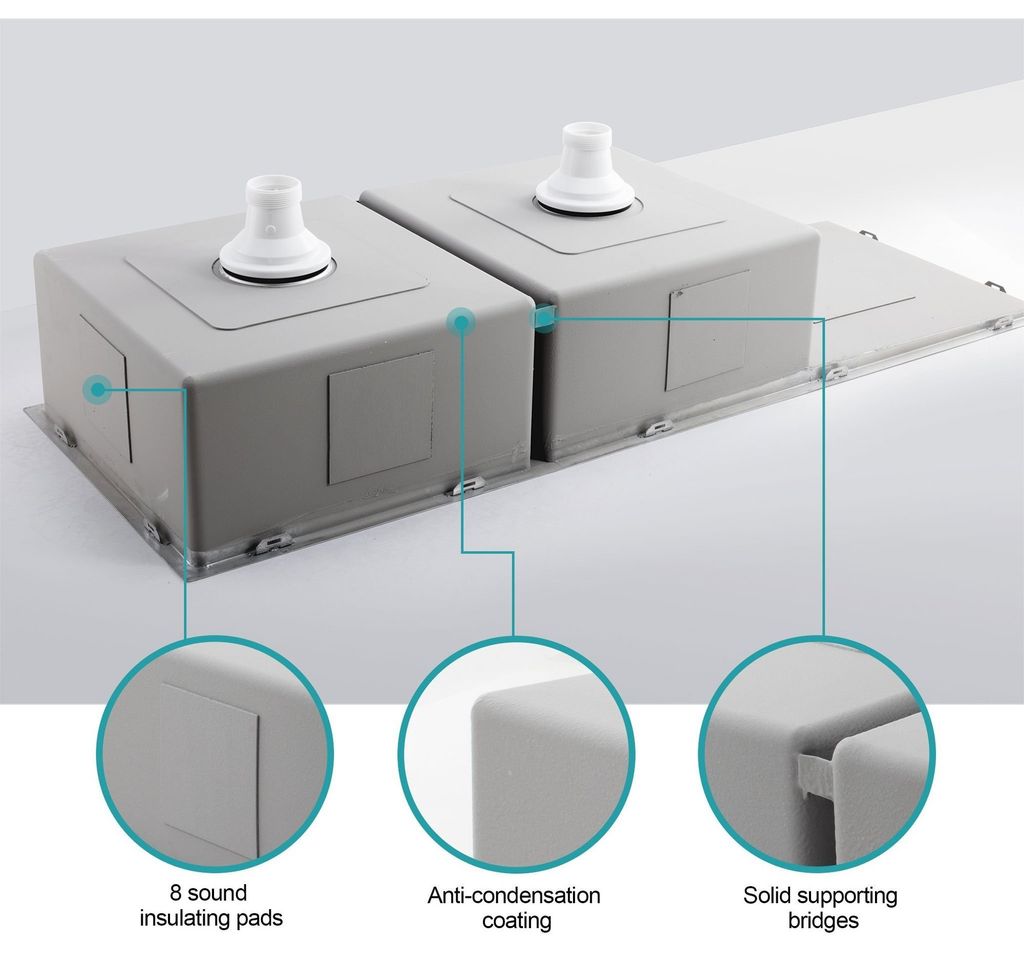 8 sound insulating pads

Anti-condensation coating

Solid supporting bridges