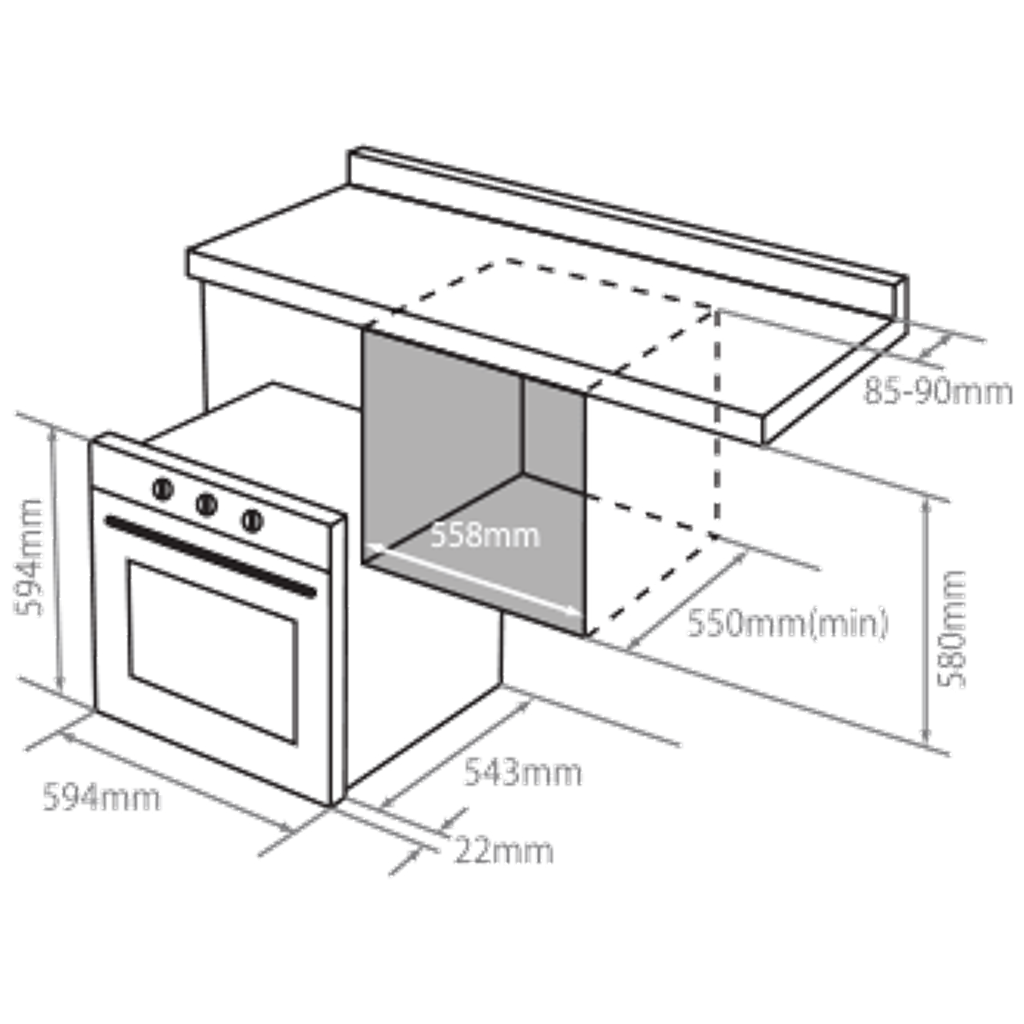 85-90mm

594mm

558mm

550mm(min)

580mm

543mm

594mm

22mm