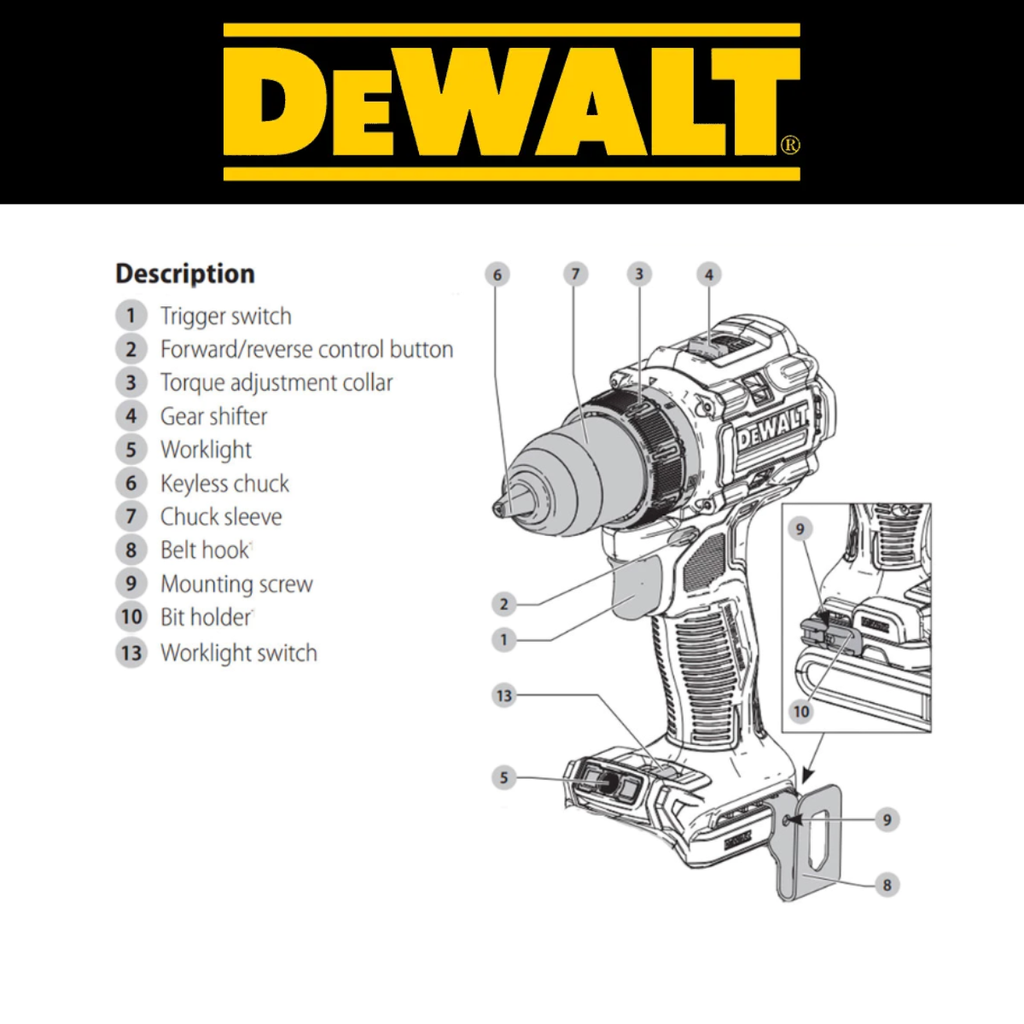 DEWALT®

Description
1 Trigger switch
2 Forward/reverse control button
3 Torque adjustment collar
4 Gear shifter
5 Worklight
6 Keyless chuck
7 Chuck sleeve
8 Belt hook
9 Mounting screw
10 Bit holder
13 Worklight switch

6 7 3 4
DEWALT
2
1
13
5
9
10
9
8