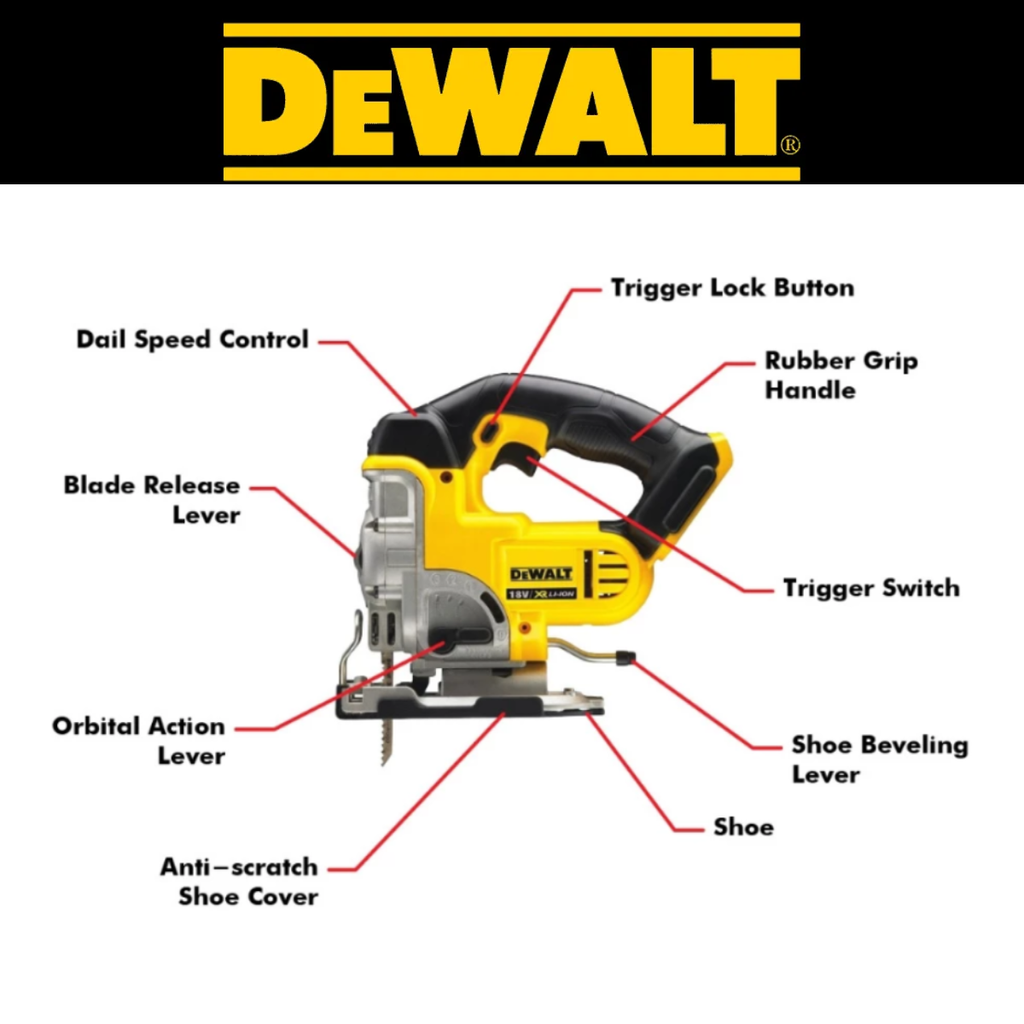 DEWALT®

Trigger Lock Button

Dail Speed Control

Rubber Grip Handle

Blade Release Lever

DEWALT

18V XR LI-ION

Trigger Switch

Orbital Action Lever

Shoe Beveling Lever

Shoe

Anti-scratch Shoe Cover