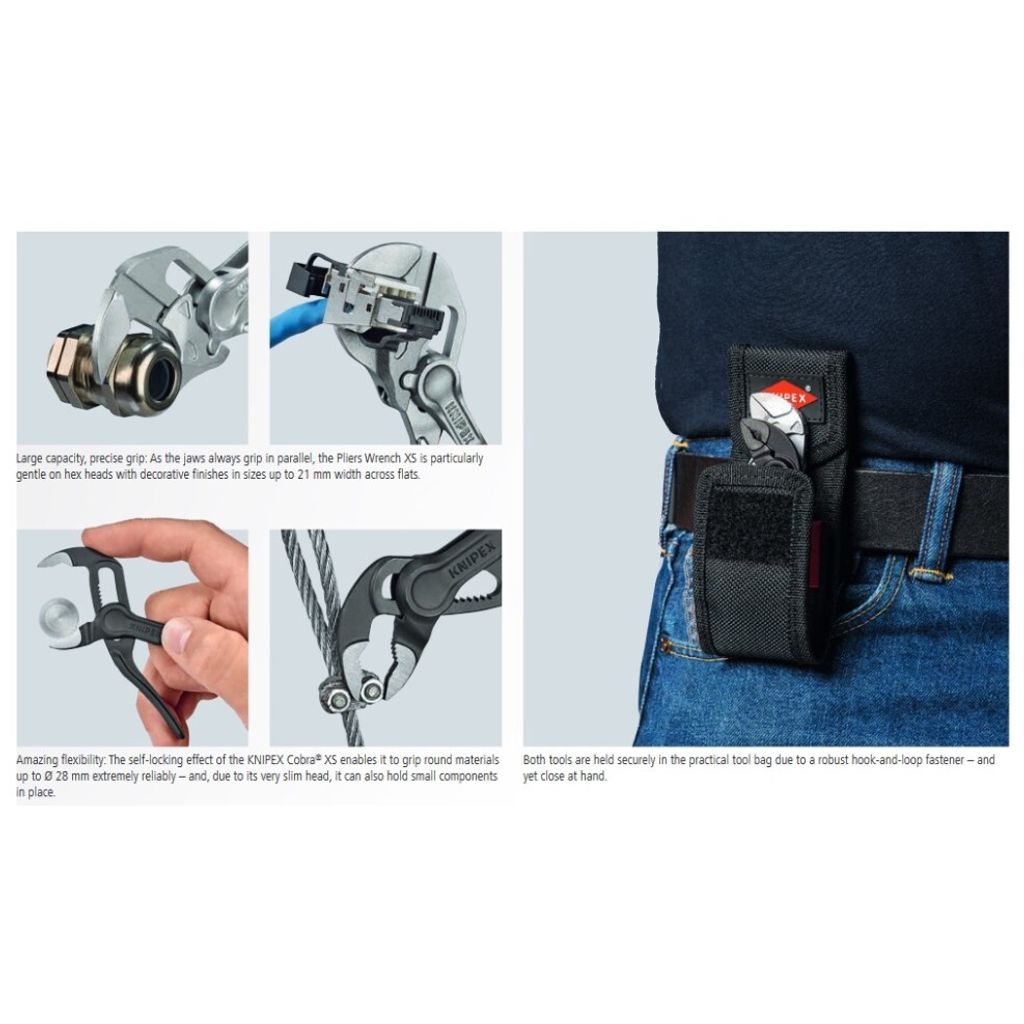 Large capacity, precise grip: As the jaws always grip in parallel, the Pliers Wrench XS is particularly gentle on hex heads with decorative finishes in sizes up to 21 mm width across flats.

KNIPEX

KNIPEX

Amazing flexibility: The self-locking effect of the KNIPEX Cobra® XS enables it to grip round materials up to Ø 28 mm extremely reliably – and, due to its very slim head, it can also hold small components in place.

KNIPEX

Both tools are held securely in the practical tool bag due to a robust hook-and-loop fastener – and yet close at hand.