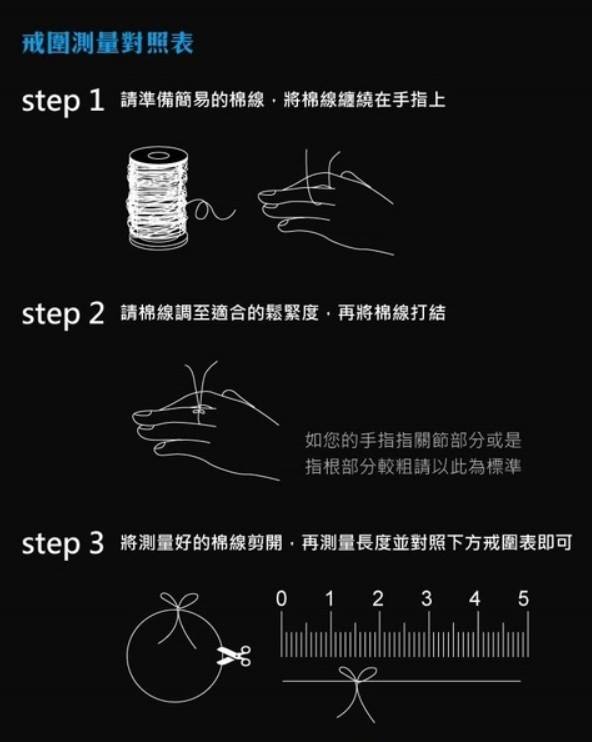 戒圍測量對照表

step 1 請準備簡易的棉線，將棉線纏繞在手指上

step 2 請棉線調至適合的鬆緊度，再將棉線打結

如您的手指指關節部分或是指根部分較粗請以此為標準

step 3 將測量好的棉線剪開，再測量長度並對照下方戒圍表即可

0 1 2 3 4 5