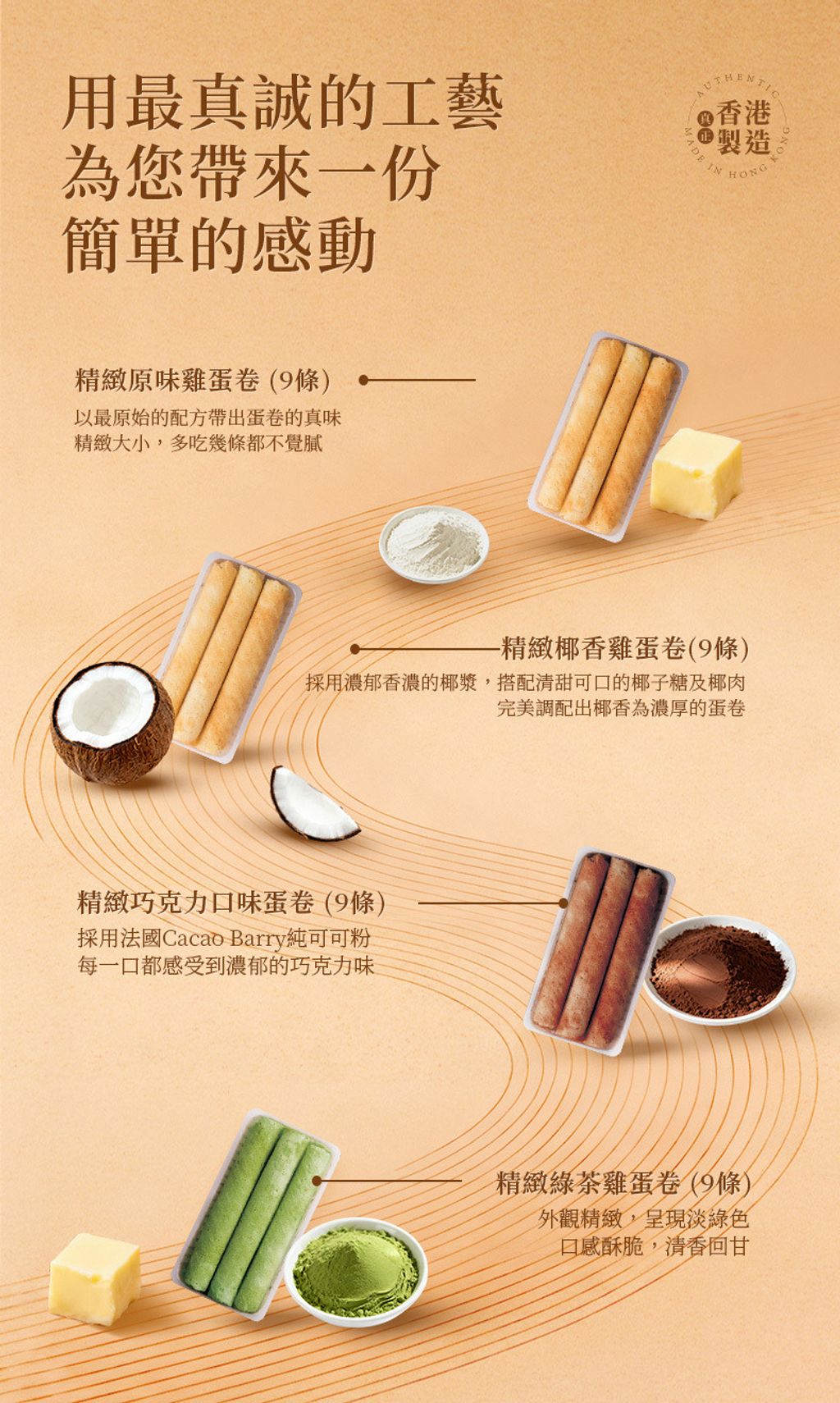 用最真誠的工藝
為您帶來一份
簡單的感動

AUTHENTIC
真正 香港製造
MADE IN HONG KONG

精緻原味雞蛋卷 (9條)
以最原始的配方帶出蛋卷的真味
精緻大小，多吃幾條都不覺膩

精緻椰香雞蛋卷(9條)
採用濃郁香濃的椰漿，搭配清甜可口的椰子糖及椰肉
完美調配出椰香為濃厚的蛋卷

精緻巧克力口味蛋卷 (9條)
採用法國Cacao Barry純可可粉
每一口都感受到濃郁的巧克力味

精緻綠茶雞蛋卷 (9條)
外觀精緻，呈現淡綠色
口感酥脆，清香回甘