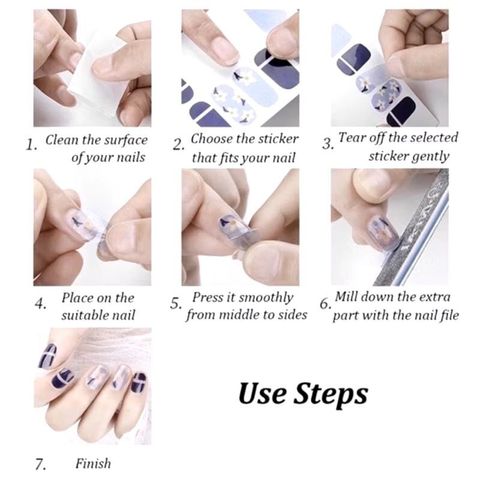 1. Clean the surface of your nails

2. Choose the sticker that fits your nail

3. Tear off the selected sticker gently

4. Place on the suitable nail

5. Press it smoothly from middle to sides

6. Mill down the extra part with the nail file

7. Finish

Use Steps