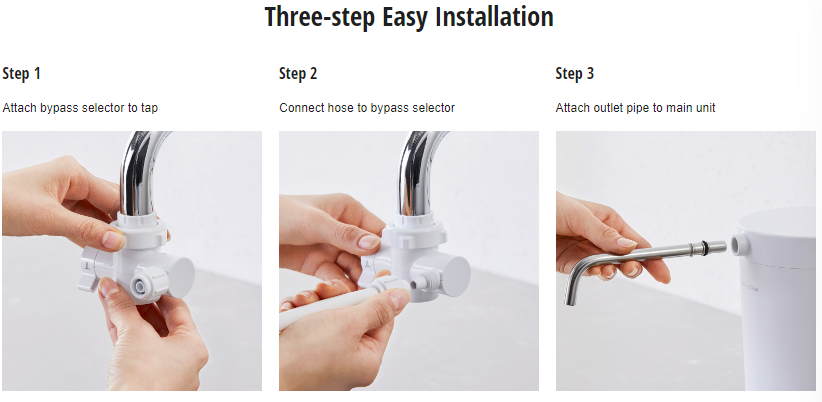 Three-step Easy Installation

Step 1

Attach bypass selector to tap

Step 2

Connect hose to bypass selector

Step 3

Attach outlet pipe to main unit