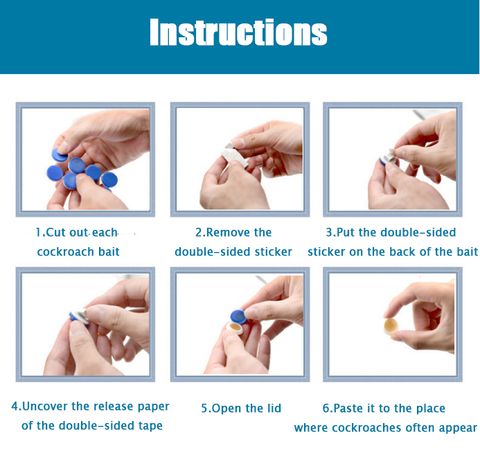 Instructions

1.Cut out each cockroach bait

2.Remove the double-sided sticker

3.Put the double-sided sticker on the back of the bait

4.Uncover the release paper of the double-sided tape

5.Open the lid

6.Paste it to the place where cockroaches often appear