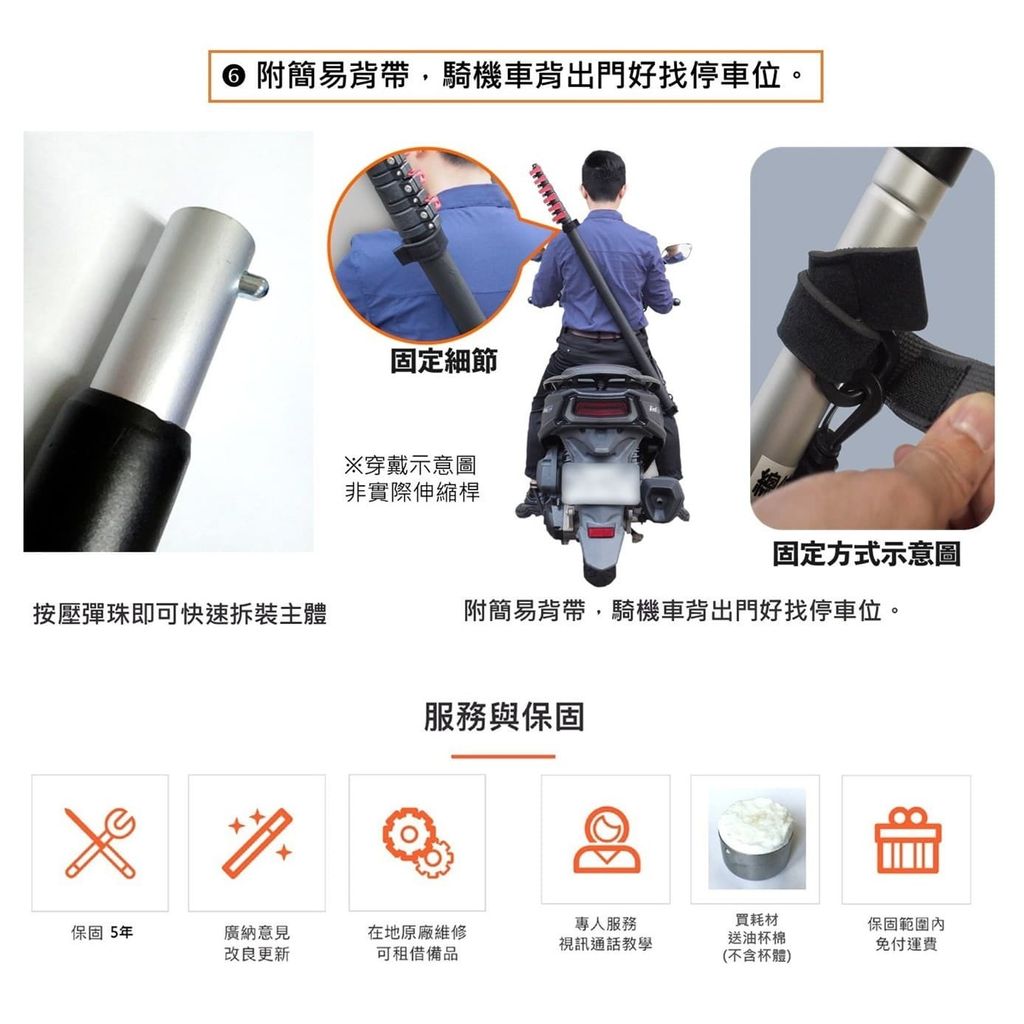 ❻ 附簡易背帶，騎機車背出門好找停車位。

固定細節

※穿戴示意圖
非實際伸縮桿

固定方式示意圖

按壓彈珠即可快速拆裝主體

附簡易背帶，騎機車背出門好找停車位。

服務與保固

保固 5年

廣納意見
改良更新

在地原廠維修
可租借備品

專人服務
視訊通話教學

買耗材
送油杯棉
(不含杯體)

保固範圍內
免付運費