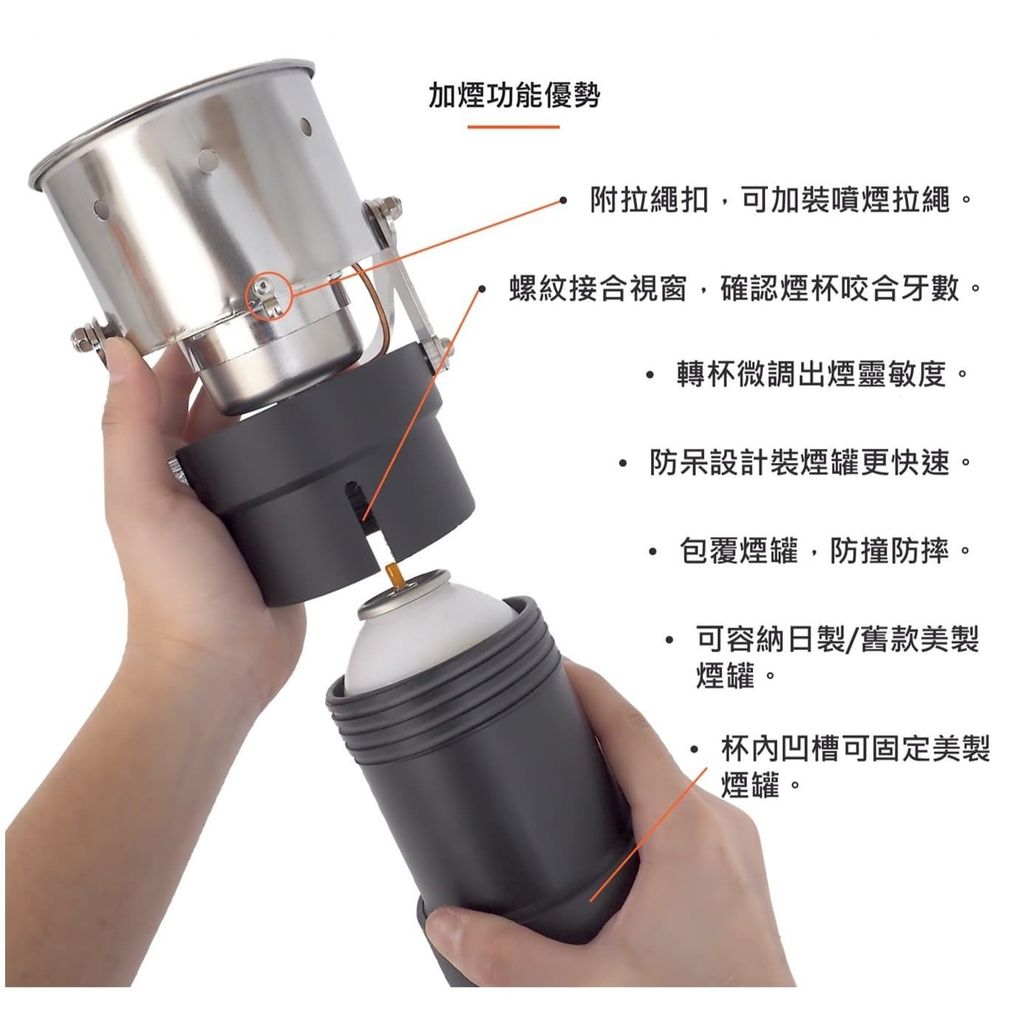 加煙功能優勢

• 附拉繩扣，可加裝噴煙拉繩。

• 螺紋接合視窗，確認煙杯咬合牙數。

• 轉杯微調出煙靈敏度。

• 防呆設計裝煙罐更快速。

• 包覆煙罐，防撞防摔。

• 可容納日製/舊款美製煙罐。

• 杯內凹槽可固定美製煙罐。