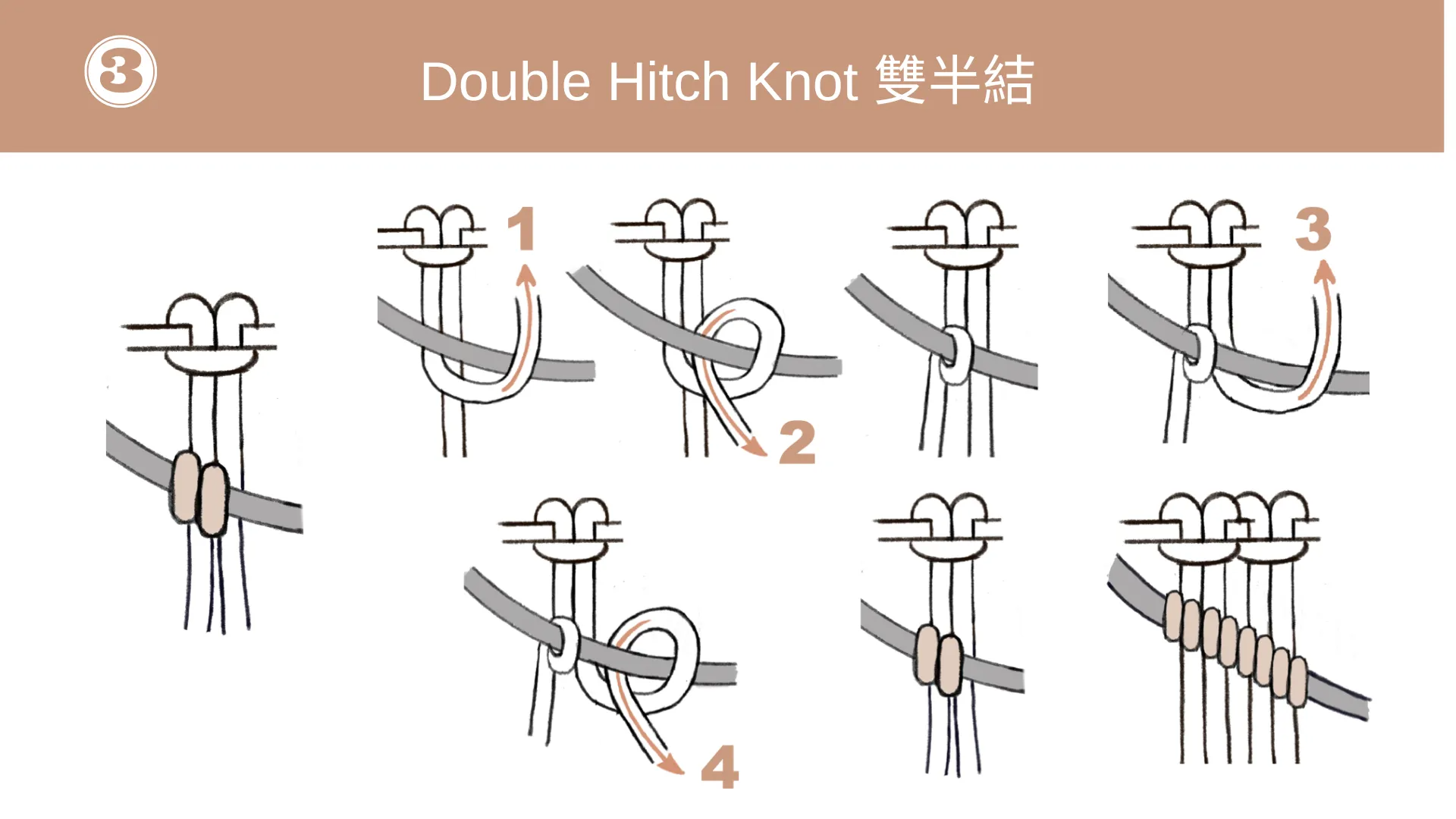 3

Double Hitch Knot 雙半結

1

2

3

4