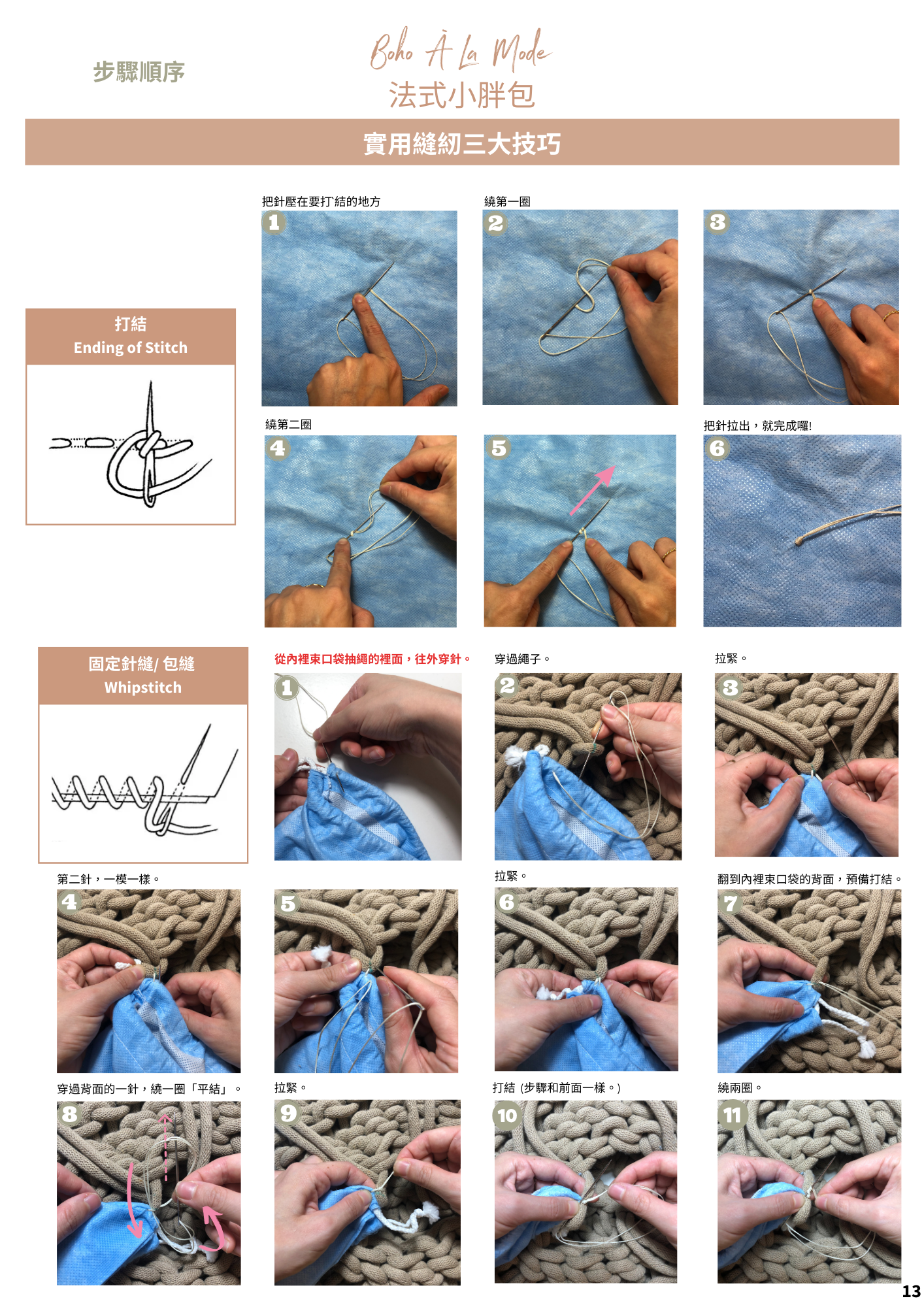 步驟順序

Boho À La Mode
法式小胖包

實用縫紉三大技巧

打結
Ending of Stitch

把針壓在要打結的地方

1

繞第一圈

2

3

繞第二圈

4

5

把針拉出，就完成囉!

6

固定針縫/ 包縫
Whipstitch

從內裡束口袋抽繩的裡面，往外穿針。

1

穿過繩子。

2

拉緊。

3

第二針，一模一樣。

4

5

拉緊。

6

翻到內裡束口袋的背面，預備打結。

7

穿過背面的一針，繞一圈「平結」。

8

拉緊。

9

打結 (步驟和前面一樣。)

10

繞兩圈。

11

13