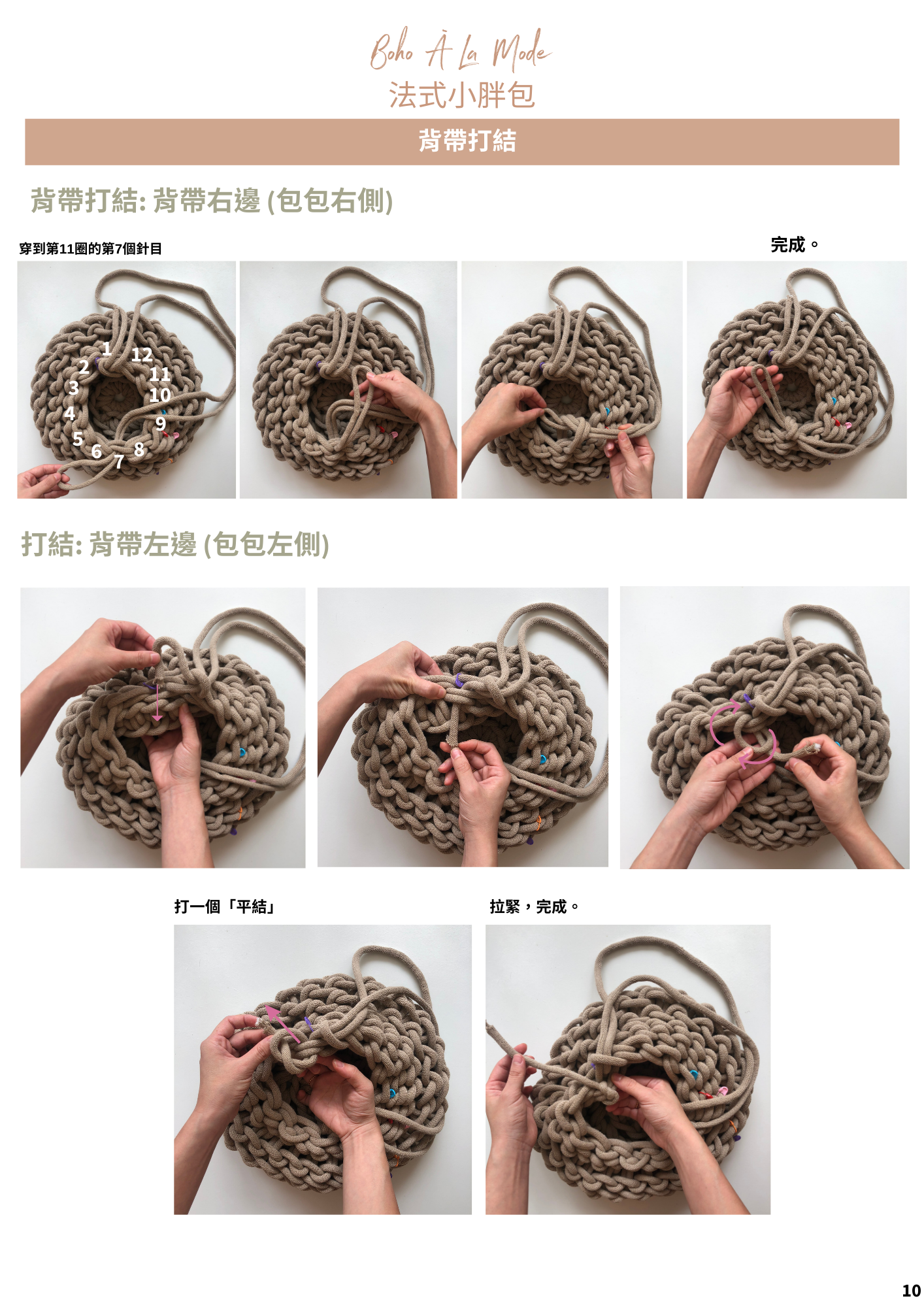 Boho À La Mode
法式小胖包

背帶打結

背帶打結: 背帶右邊 (包包右側)

穿到第11圈的第7個針目

完成。

1
2
3
4
5
6
7
8
9
10
11
12

打結: 背帶左邊 (包包左側)

打一個「平結」

拉緊，完成。

10