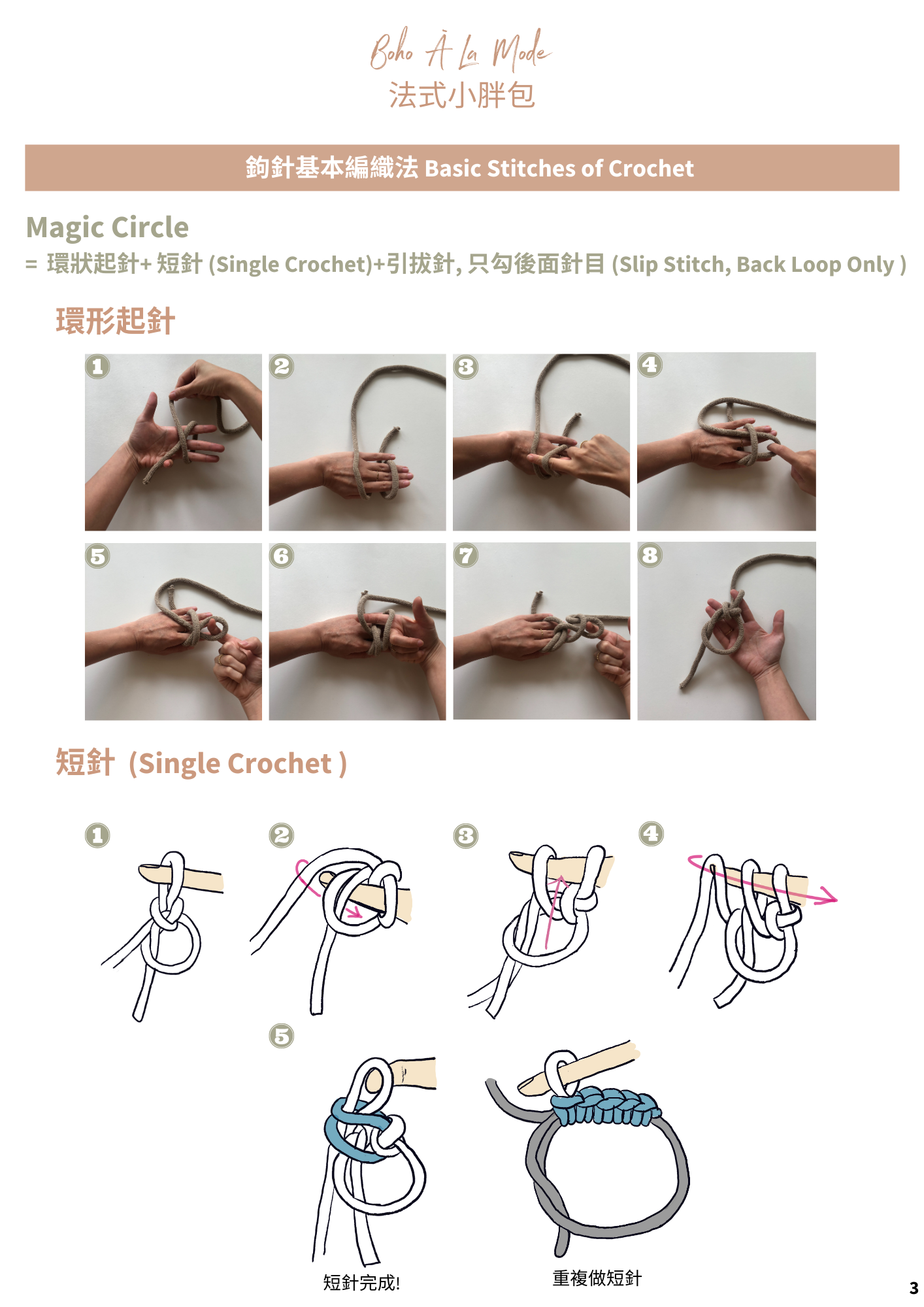 Boho À La Mode
法式小胖包

鉤針基本編織法 Basic Stitches of Crochet

Magic Circle
= 環狀起針+ 短針 (Single Crochet)+引拔針, 只勾後面針目 (Slip Stitch, Back Loop Only )

環形起針

1 2 3 4
5 6 7 8

短針 (Single Crochet )

1 2 3 4
5

短針完成!

重複做短針

3