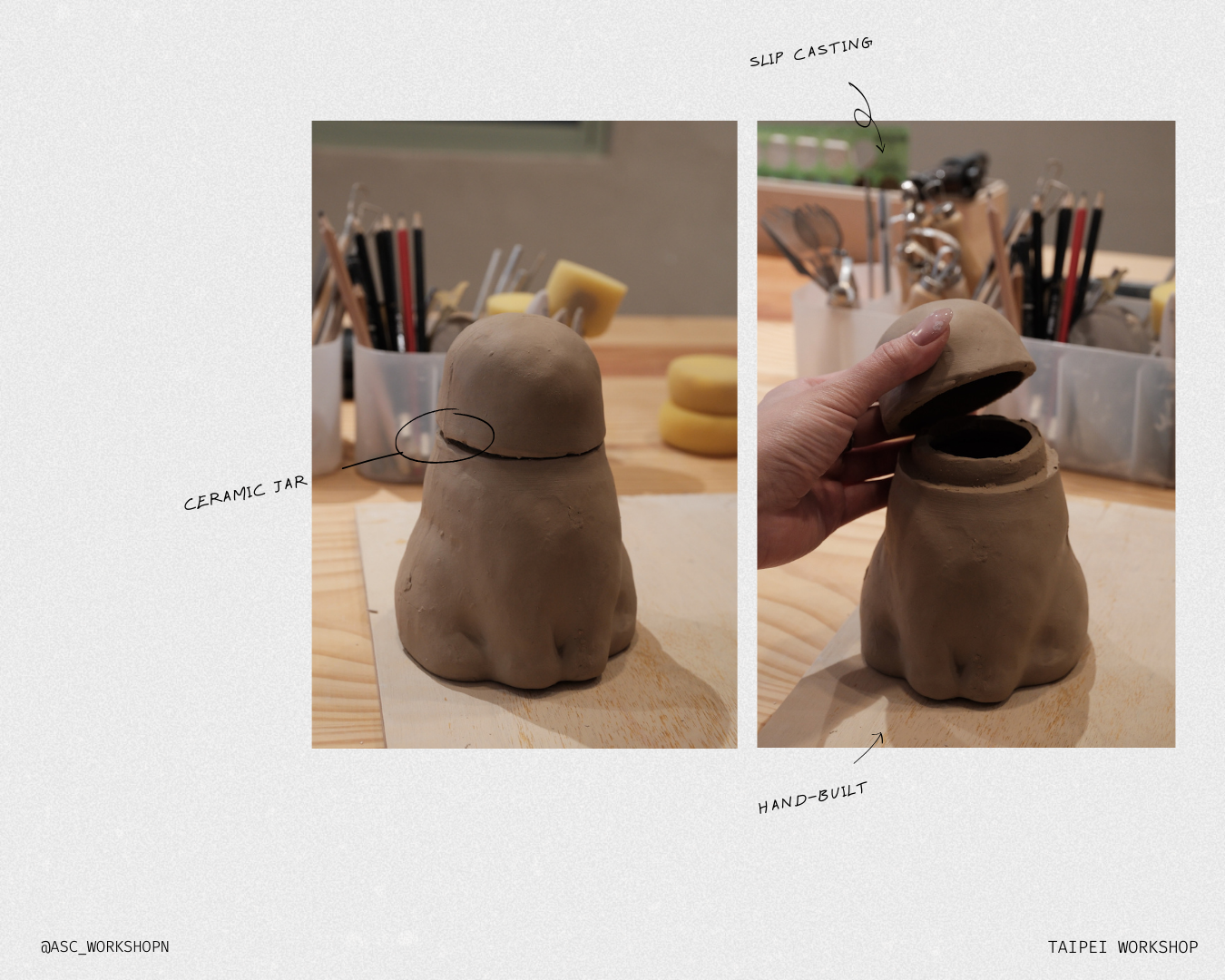 SLIP CASTING

CERAMIC JAR

HAND-BUILT

@ASC_WORKSHOPN

TAIPEI WORKSHOP