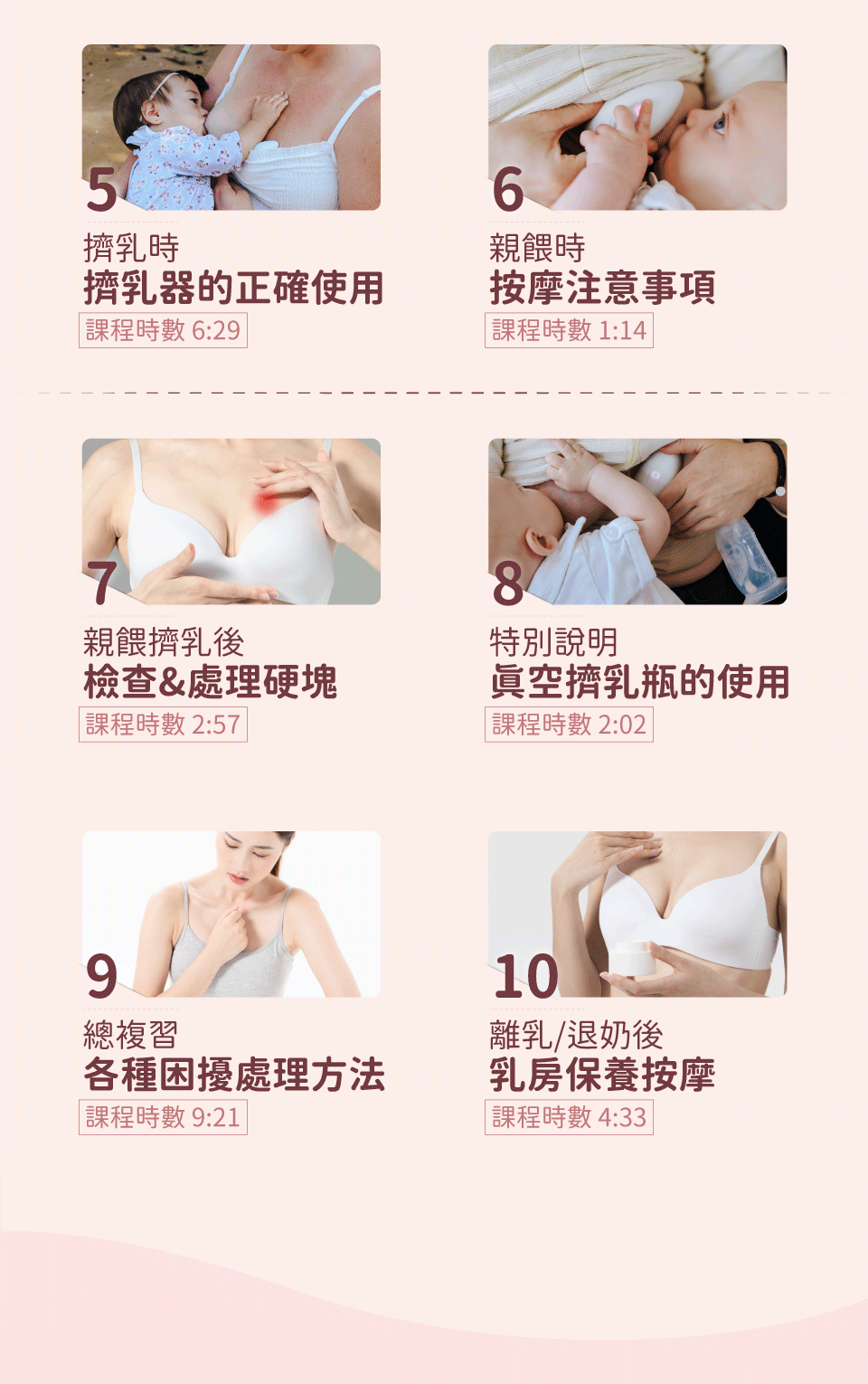 5

擠乳時
擠乳器的正確使用
課程時數 6:29

6

親餵時
按摩注意事項
課程時數 1:14

7

親餵擠乳後
檢查&處理硬塊
課程時數 2:57

8

特別說明
真空擠乳瓶的使用
課程時數 2:02

9

總複習
各種困擾處理方法
課程時數 9:21

10

離乳/退奶後
乳房保養按摩
課程時數 4:33