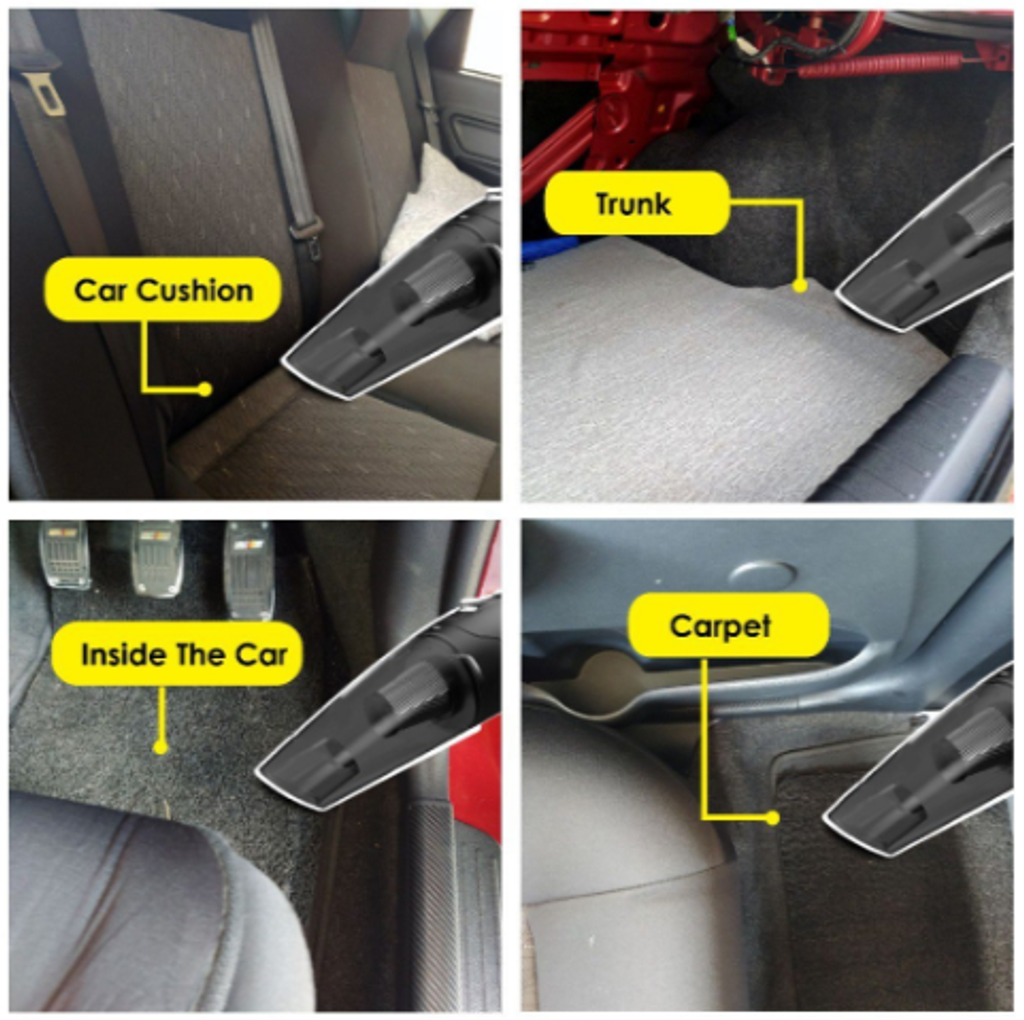 Car Cushion

Trunk

Inside The Car

Carpet