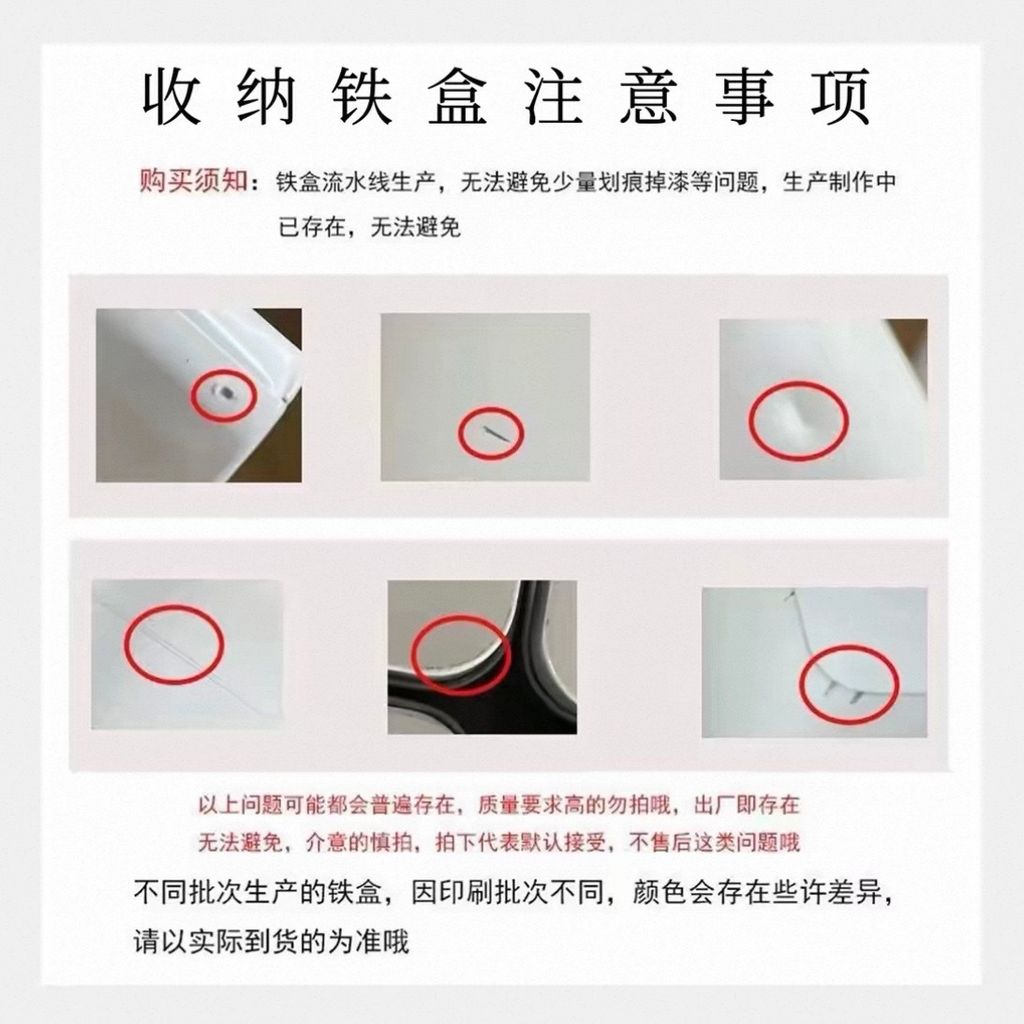 收纳铁盒注意事项

购买须知：铁盒流水线生产，无法避免少量划痕掉漆等问题，生产制作中已存在，无法避免

以上问题可能都会普遍存在，质量要求高的勿拍哦，出厂即存在无法避免，介意的慎拍，拍下代表默认接受，不售后这类问题哦

不同批次生产的铁盒，因印刷批次不同，颜色会存在些许差异，请以实际到货的为准哦