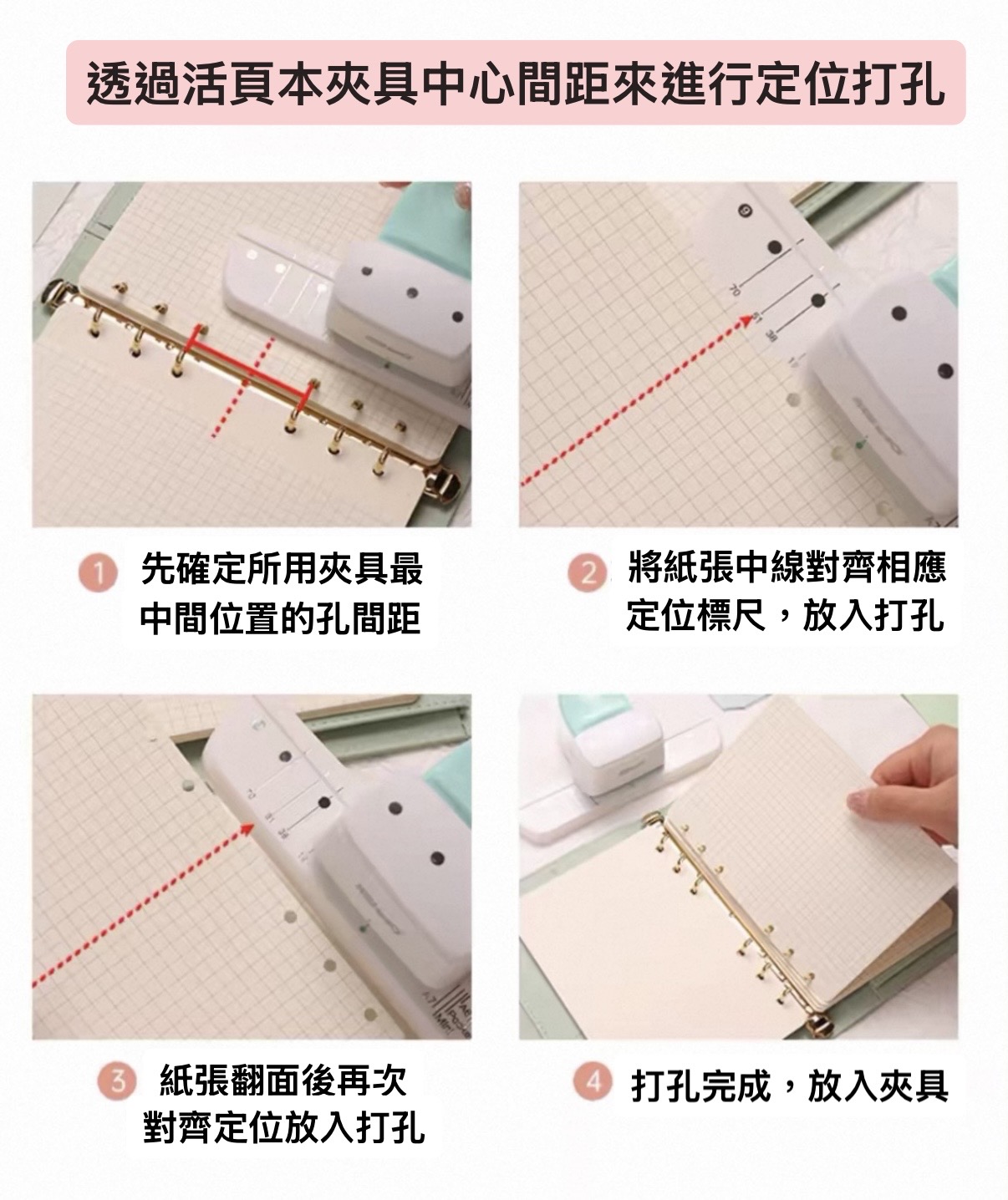 透過活頁本夾具中心間距來進行定位打孔

1 先確定所用夾具最中間位置的孔間距

2 將紙張中線對齊相應定位標尺，放入打孔

3 紙張翻面後再次對齊定位放入打孔

4 打孔完成，放入夾具