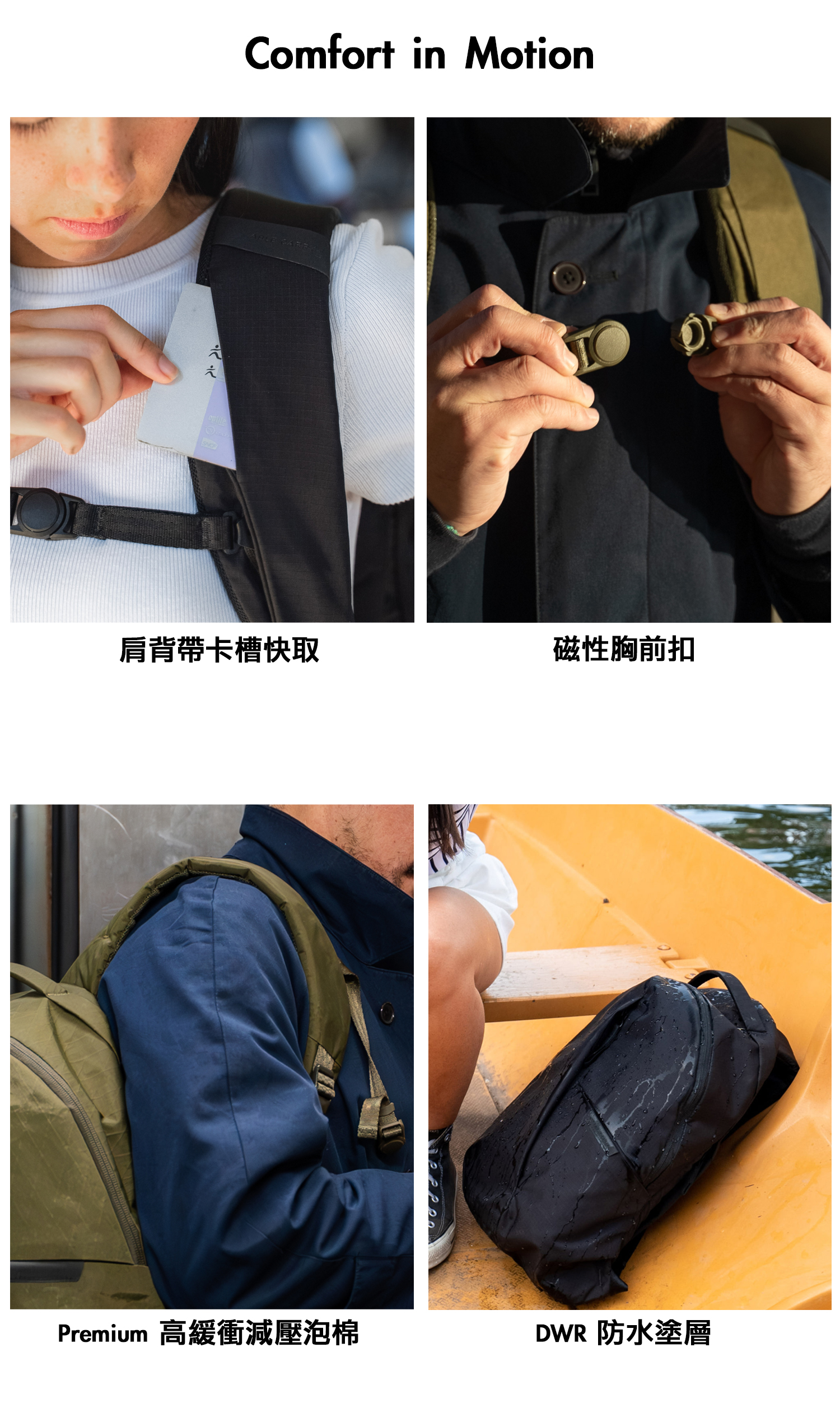 Comfort in Motion

肩背帶卡槽快取

磁性胸前扣

Premium 高緩衝減壓泡棉

DWR 防水塗層