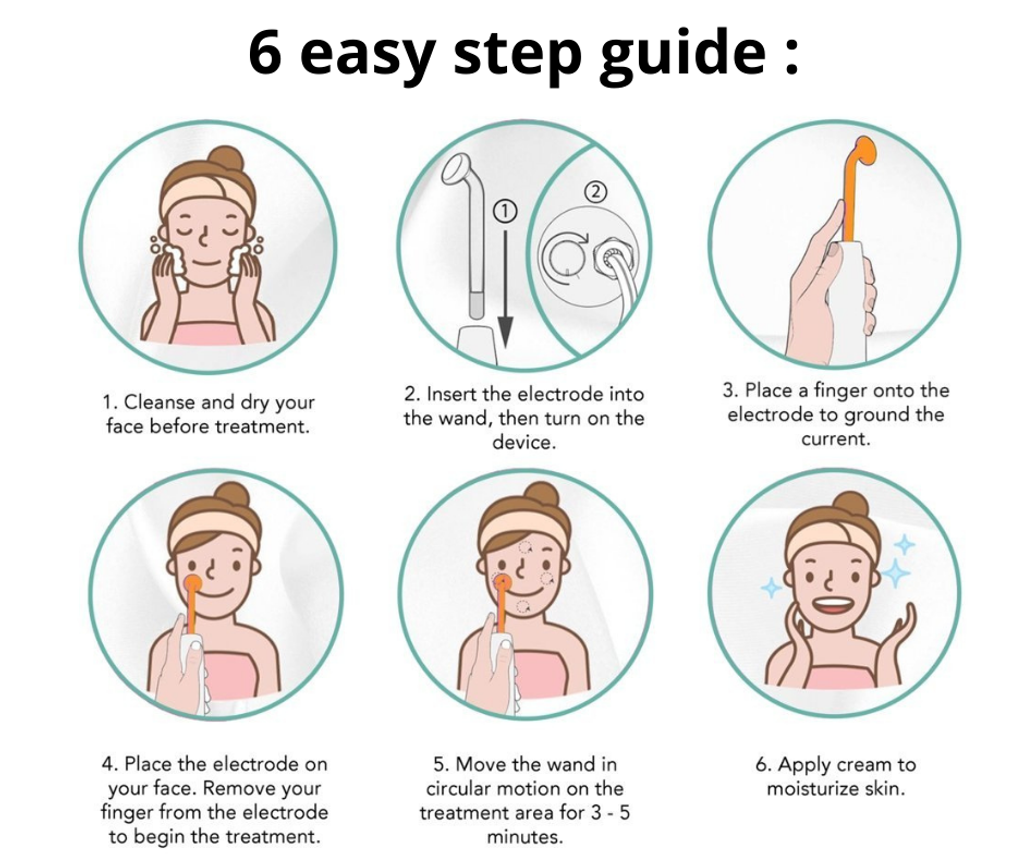 6 easy step guide :

①

②

1. Cleanse and dry your face before treatment.

2. Insert the electrode into the wand, then turn on the device.

3. Place a finger onto the electrode to ground the current.

4. Place the electrode on your face. Remove your finger from the electrode to begin the treatment.

5. Move the wand in circular motion on the treatment area for 3 - 5 minutes.

6. Apply cream to moisturize skin.