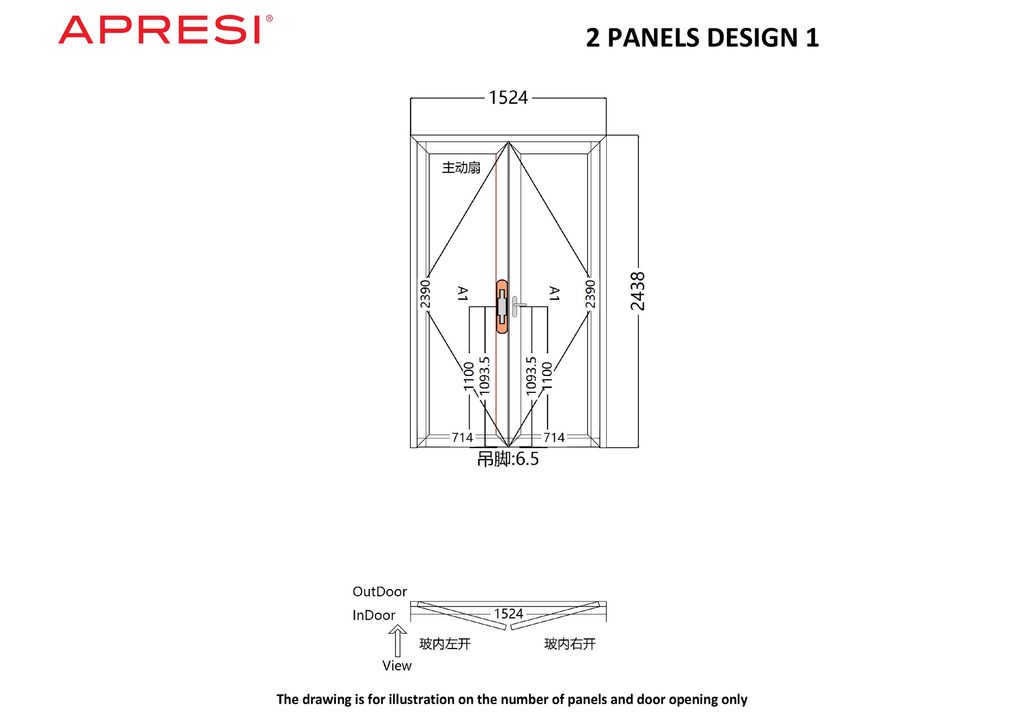 APRESI®

2 PANELS DESIGN 1

1524

主动扇

2390

A1

A1

2390

2438

1100

1093.5

1093.5

1100

714

714

吊脚:6.5

OutDoor

InDoor

1524

玻内左开

玻内右开

View

The drawing is for illustration on the number of panels and door opening only