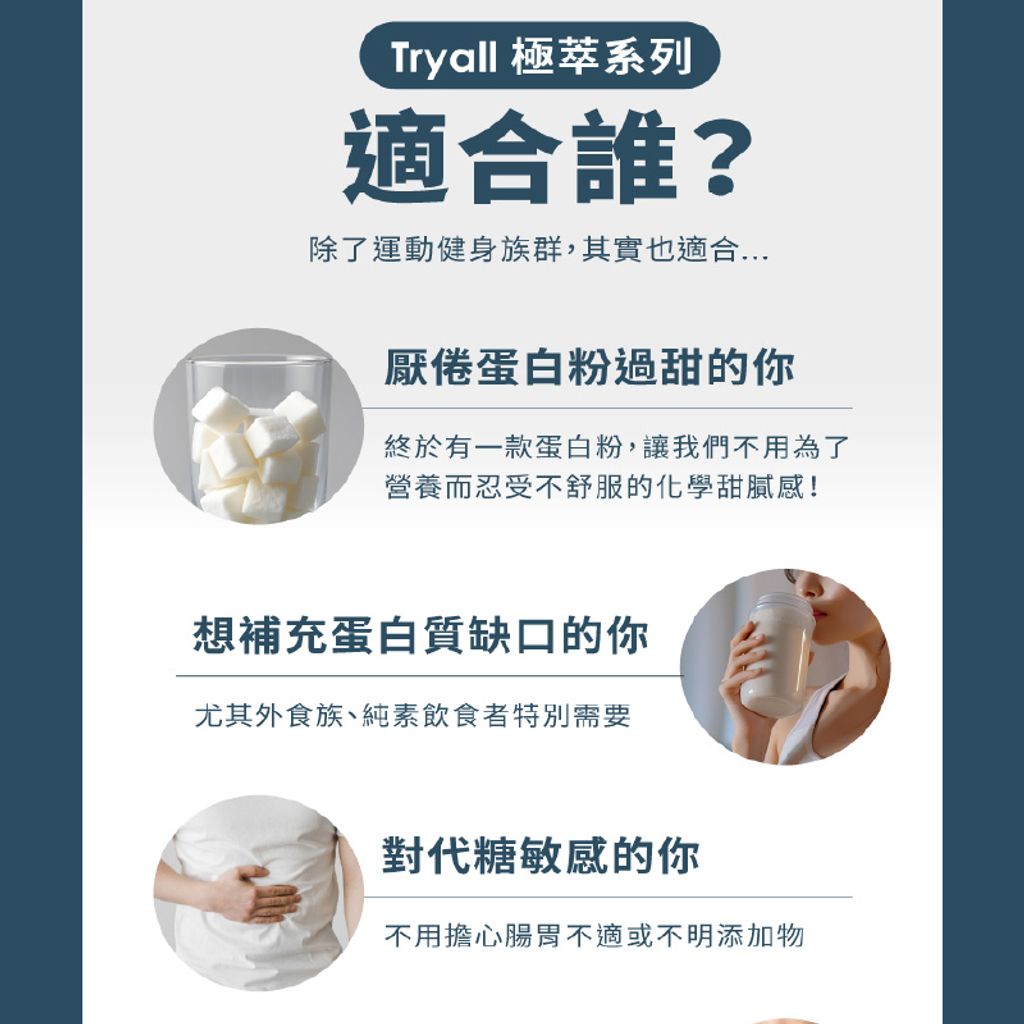 Tryall 極萃系列

適合誰?

除了運動健身族群,其實也適合...

厭倦蛋白粉過甜的你

終於有一款蛋白粉,讓我們不用為了營養而忍受不舒服的化學甜膩感!

想補充蛋白質缺口的你

尤其外食族、純素飲食者特別需要

對代糖敏感的你

不用擔心腸胃不適或不明添加物