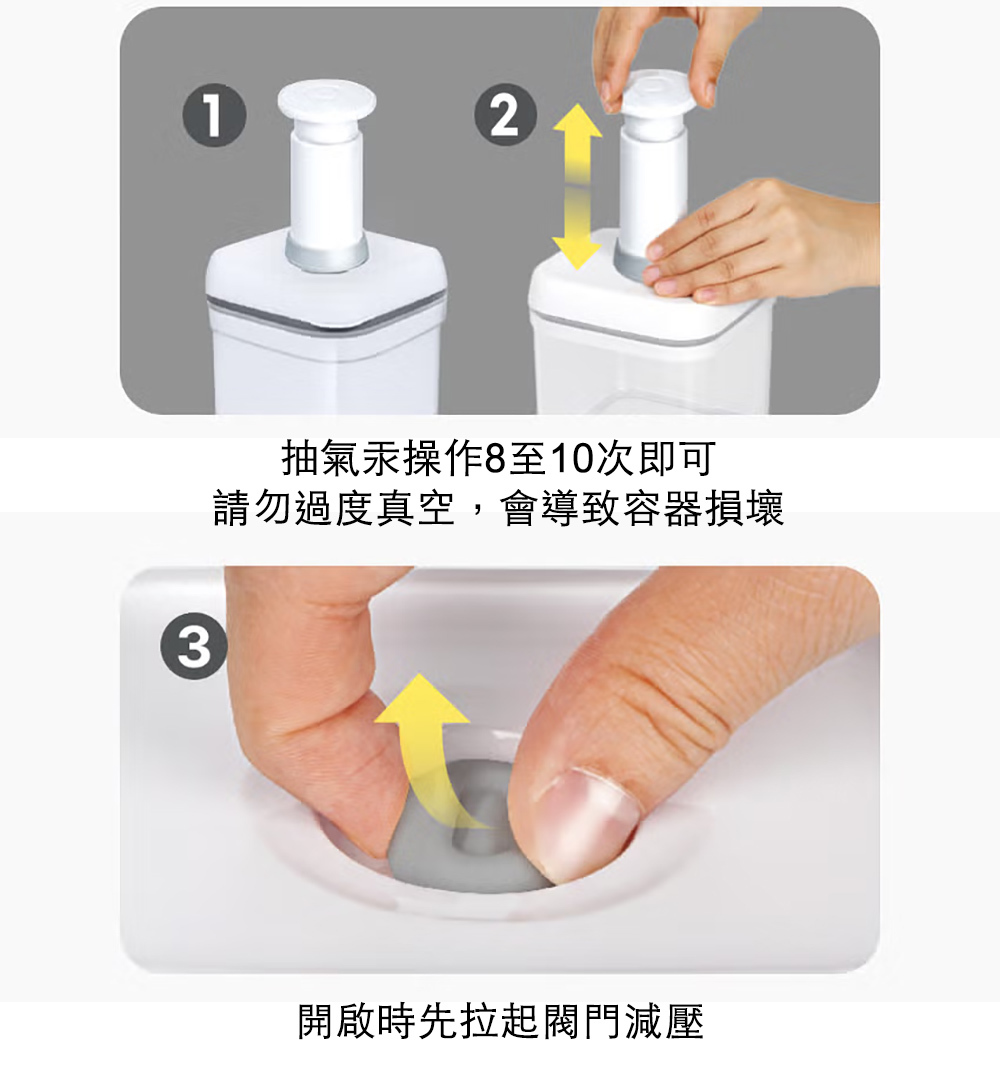 1

2

抽氣汞操作8至10次即可
請勿過度真空，會導致容器損壞

3

開啟時先拉起閥門減壓