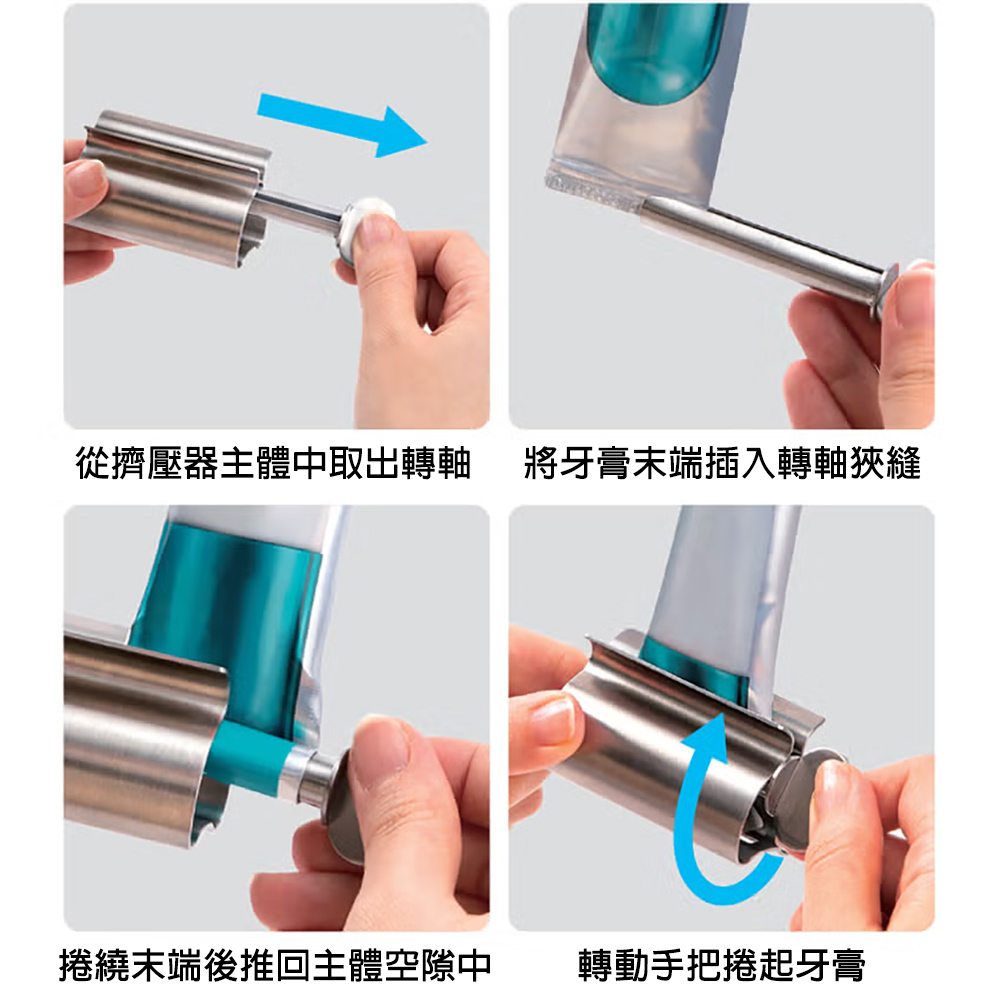 從擠壓器主體中取出轉軸

將牙膏末端插入轉軸狹縫

捲繞末端後推回主體空隙中

轉動手把捲起牙膏